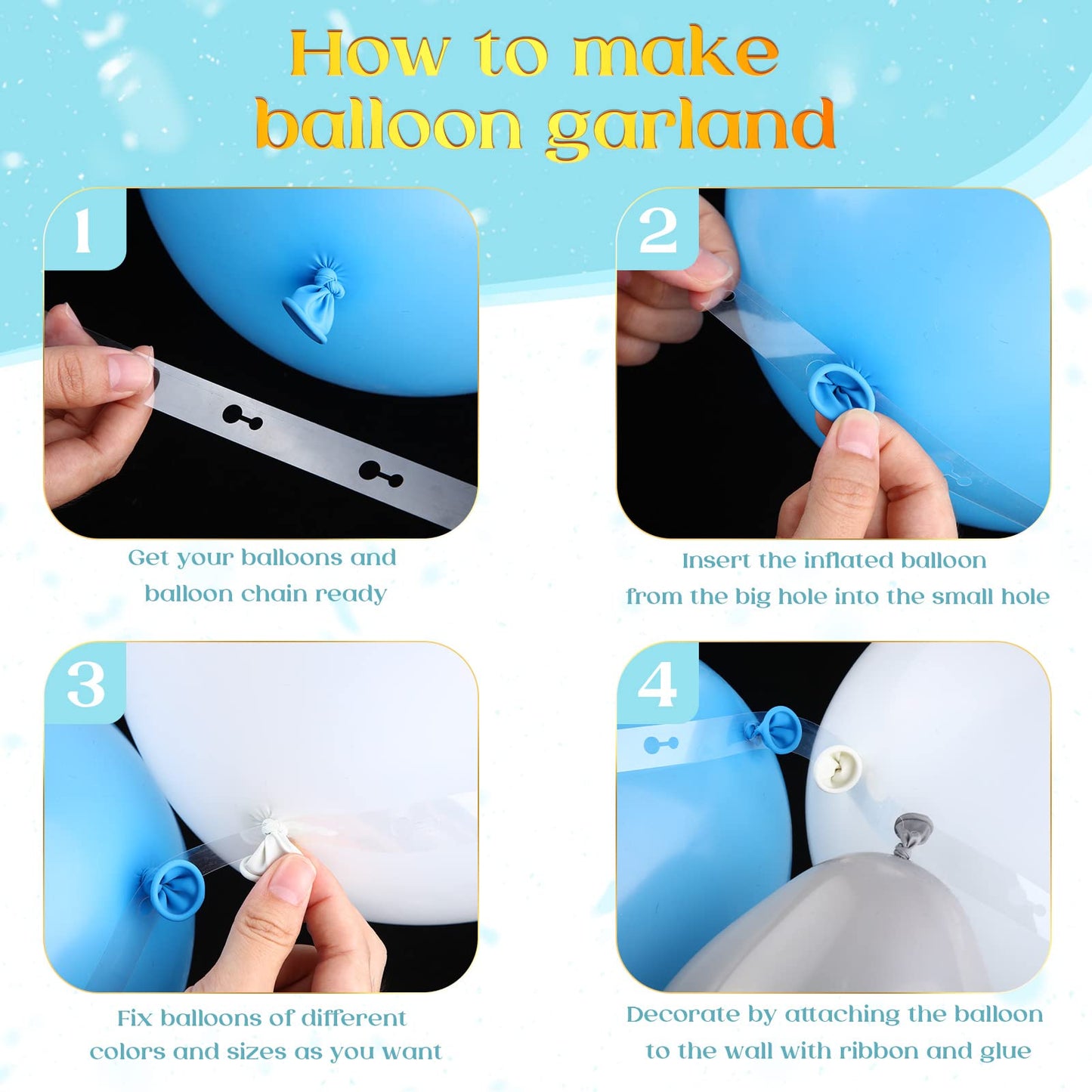 How to make balloon garland

1

Get your balloons and balloon chain ready

2

Insert the inflated balloon from the big hole into the small hole

3

Fix balloons of different colors and sizes as you want

4

Decorate by attaching the balloon to the wall with ribbon and glue