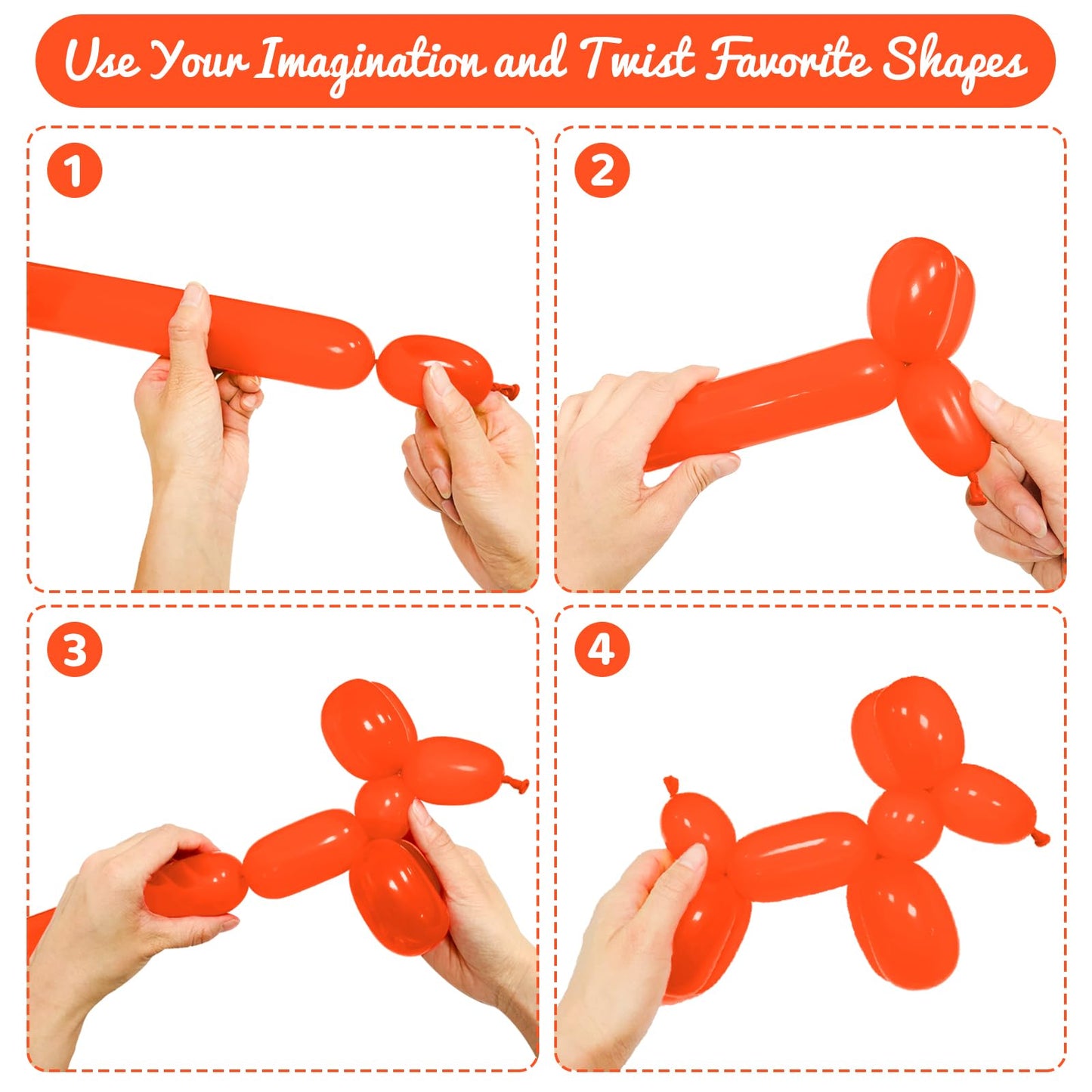 Use Your Imagination and Twist Favorite Shapes

1

2

3

4