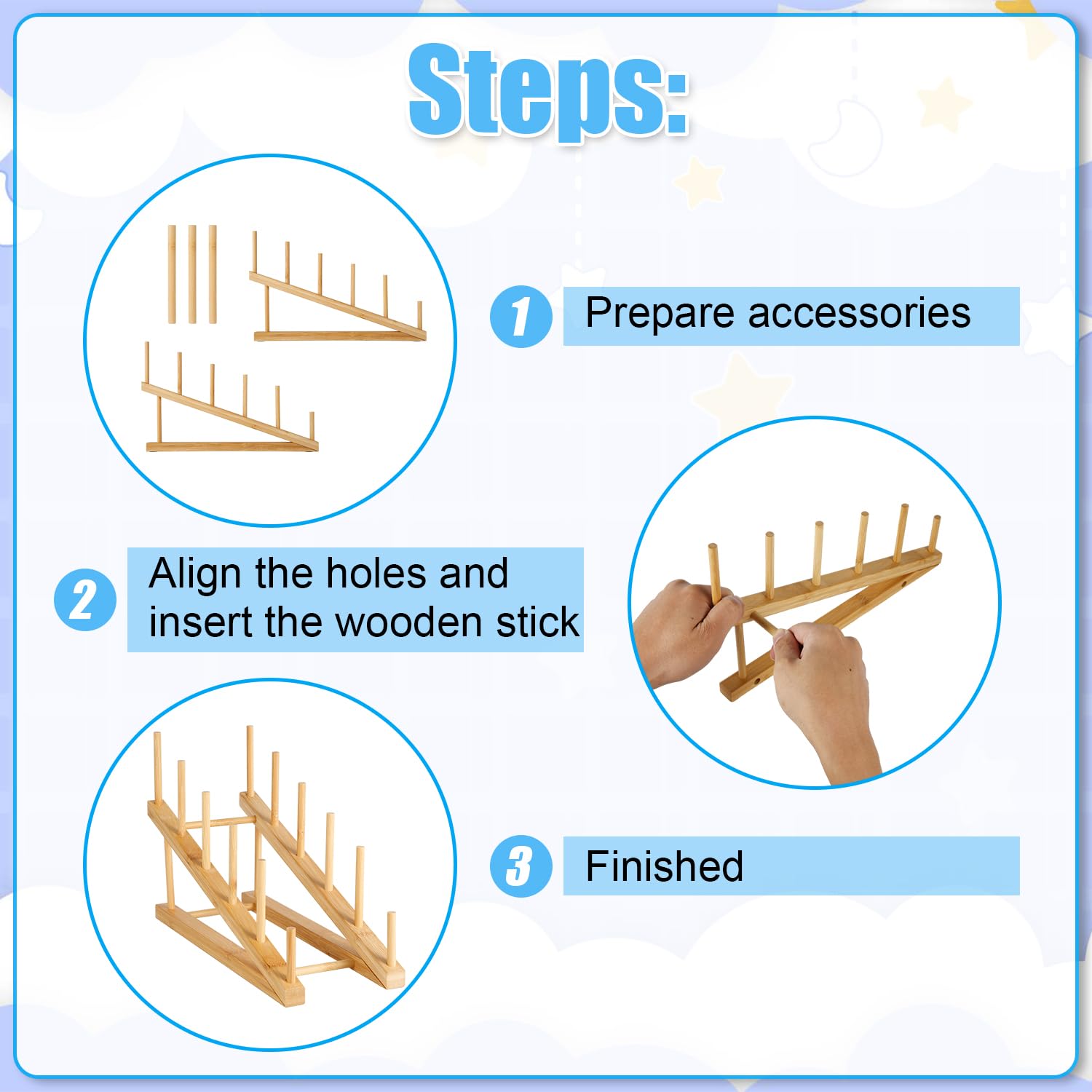 Steps:

1 Prepare accessories

2 Align the holes and insert the wooden stick

3 Finished