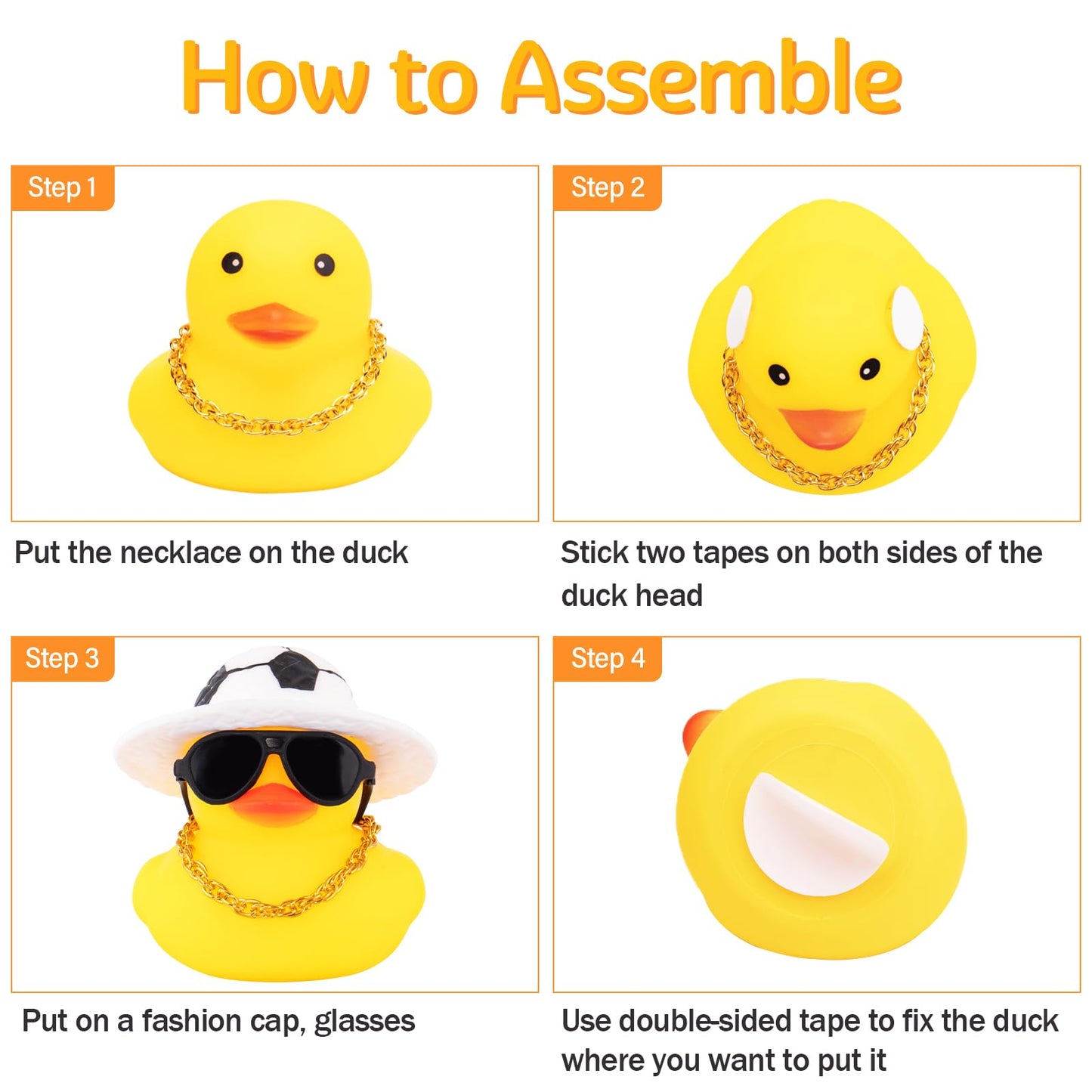 How to Assemble

Step 1

Put the necklace on the duck

Step 2

Stick two tapes on both sides of the duck head

Step 3

Put on a fashion cap, glasses

Step 4

Use double-sided tape to fix the duck where you want to put it