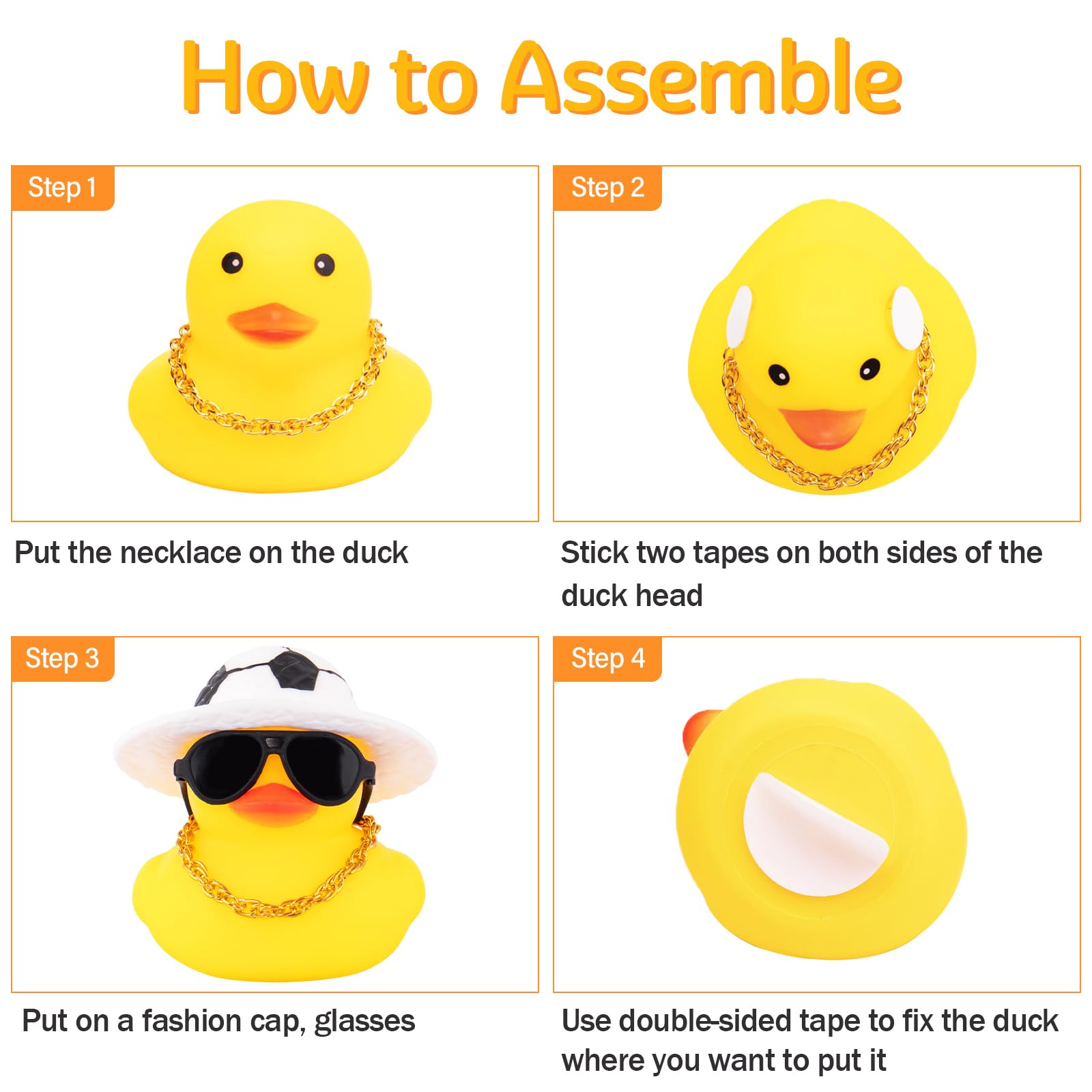 How to Assemble

Step 1

Put the necklace on the duck

Step 2

Stick two tapes on both sides of the duck head

Step 3

Put on a fashion cap, glasses

Step 4

Use double-sided tape to fix the duck where you want to put it