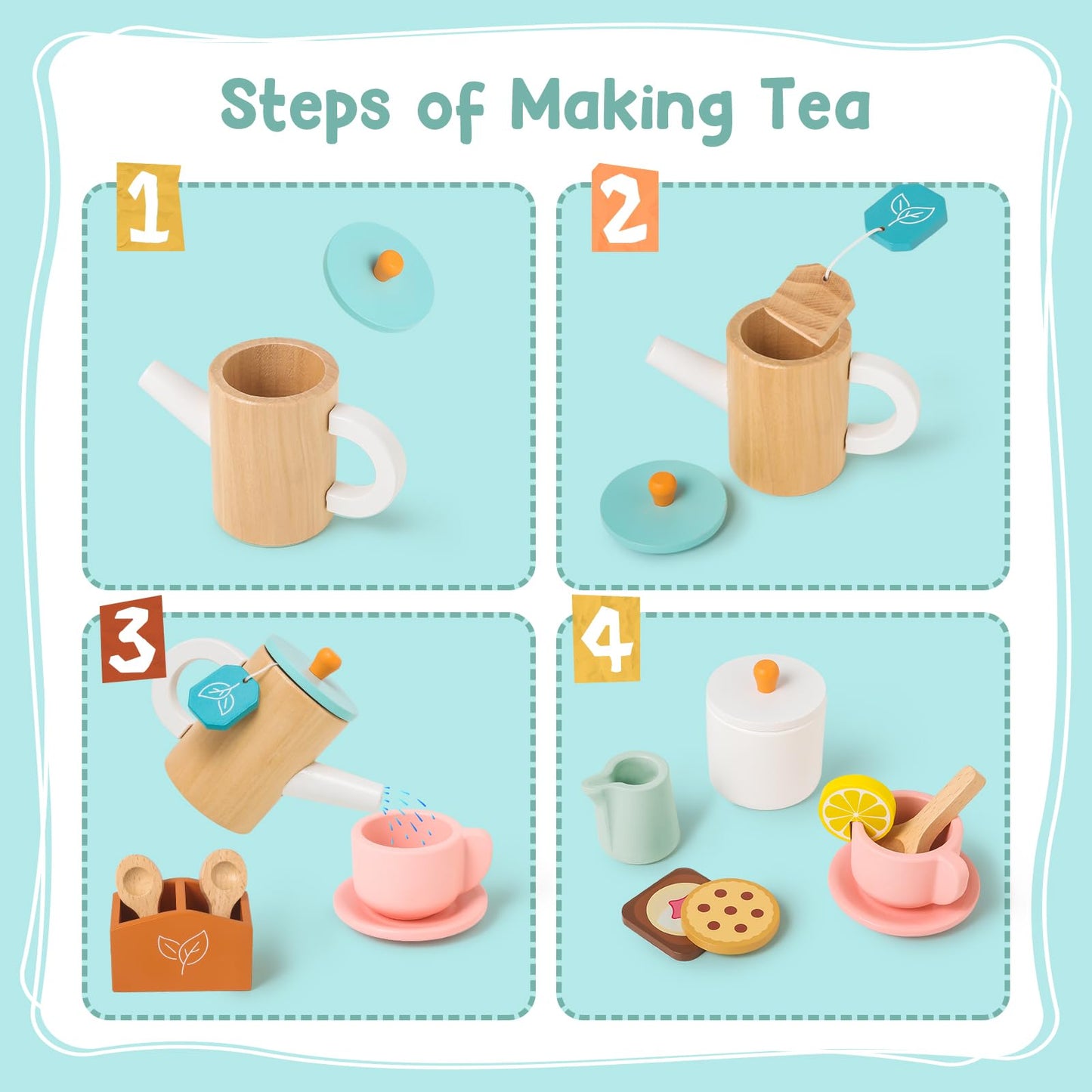 Steps of Making Tea

1

2

3

4