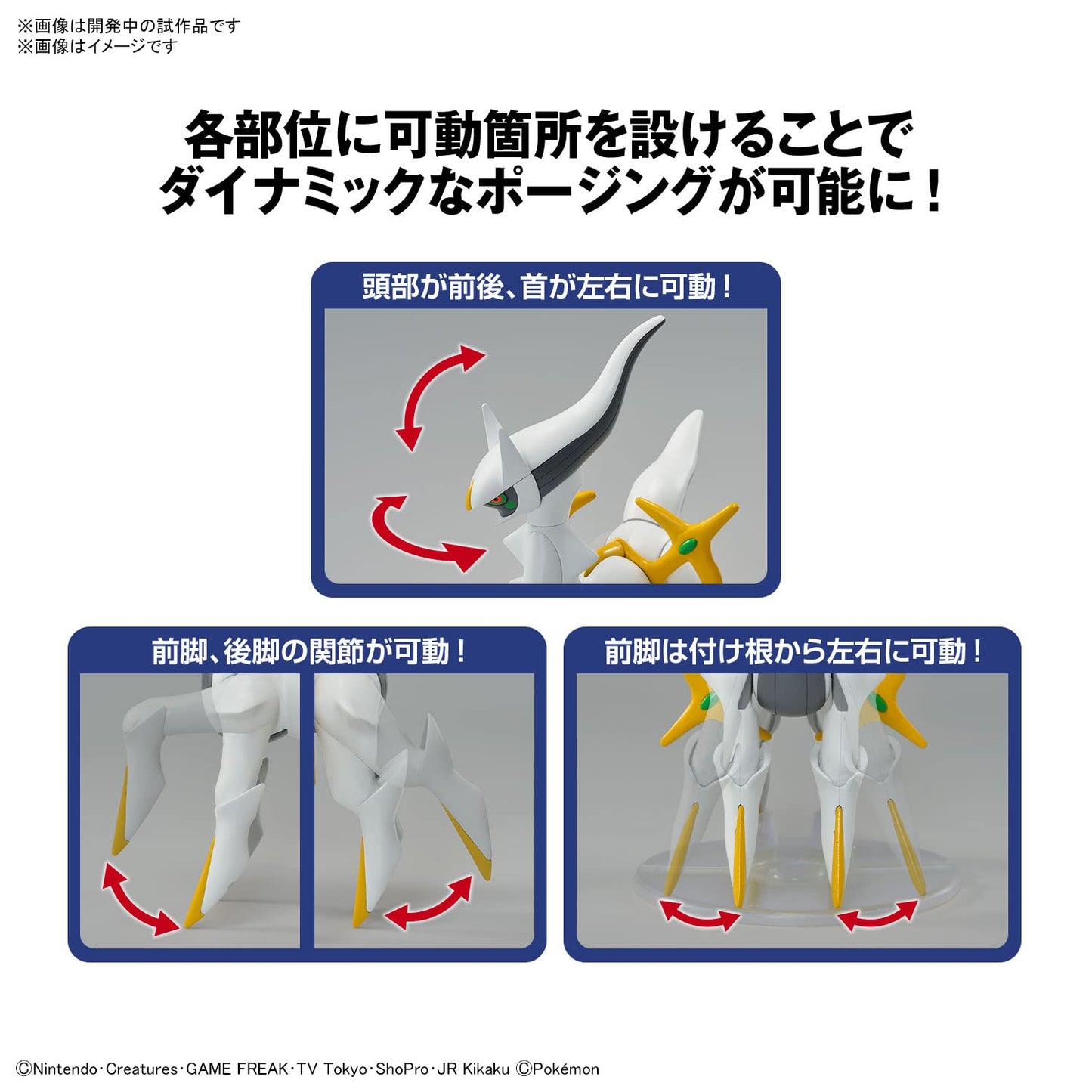 ※画像は開発中の試作品です
※画像はイメージです

各部位に可動箇所を設けることで
ダイナミックなポージングが可能に！

頭部が前後、首が左右に可動！

前脚、後脚の関節が可動！

前脚は付け根から左右に可動！

©Nintendo･Creatures･GAME FREAK･TV Tokyo･ShoPro･JR Kikaku ©Pokémon