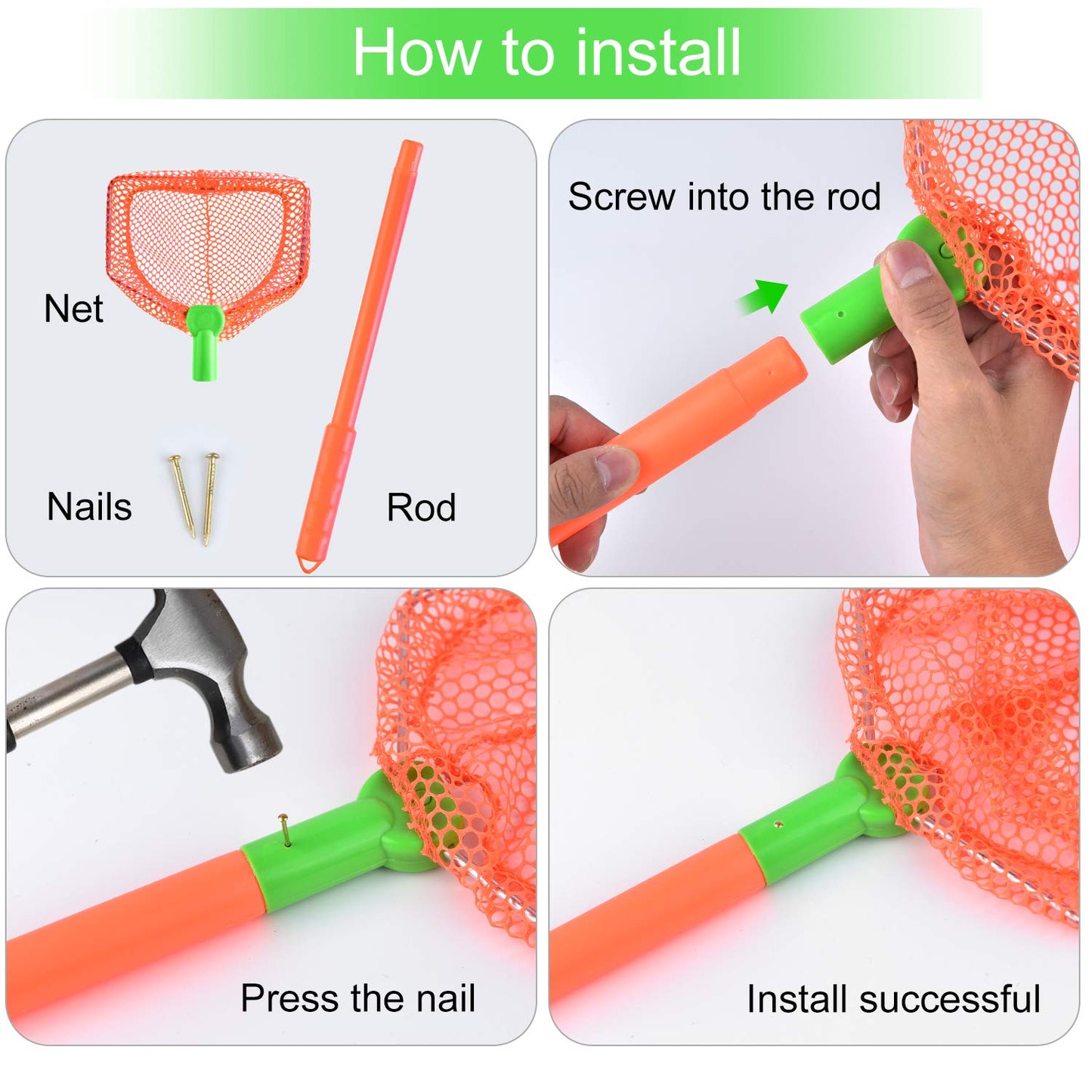 How to install

Net

Nails

Rod

Screw into the rod

Press the nail

Install successful