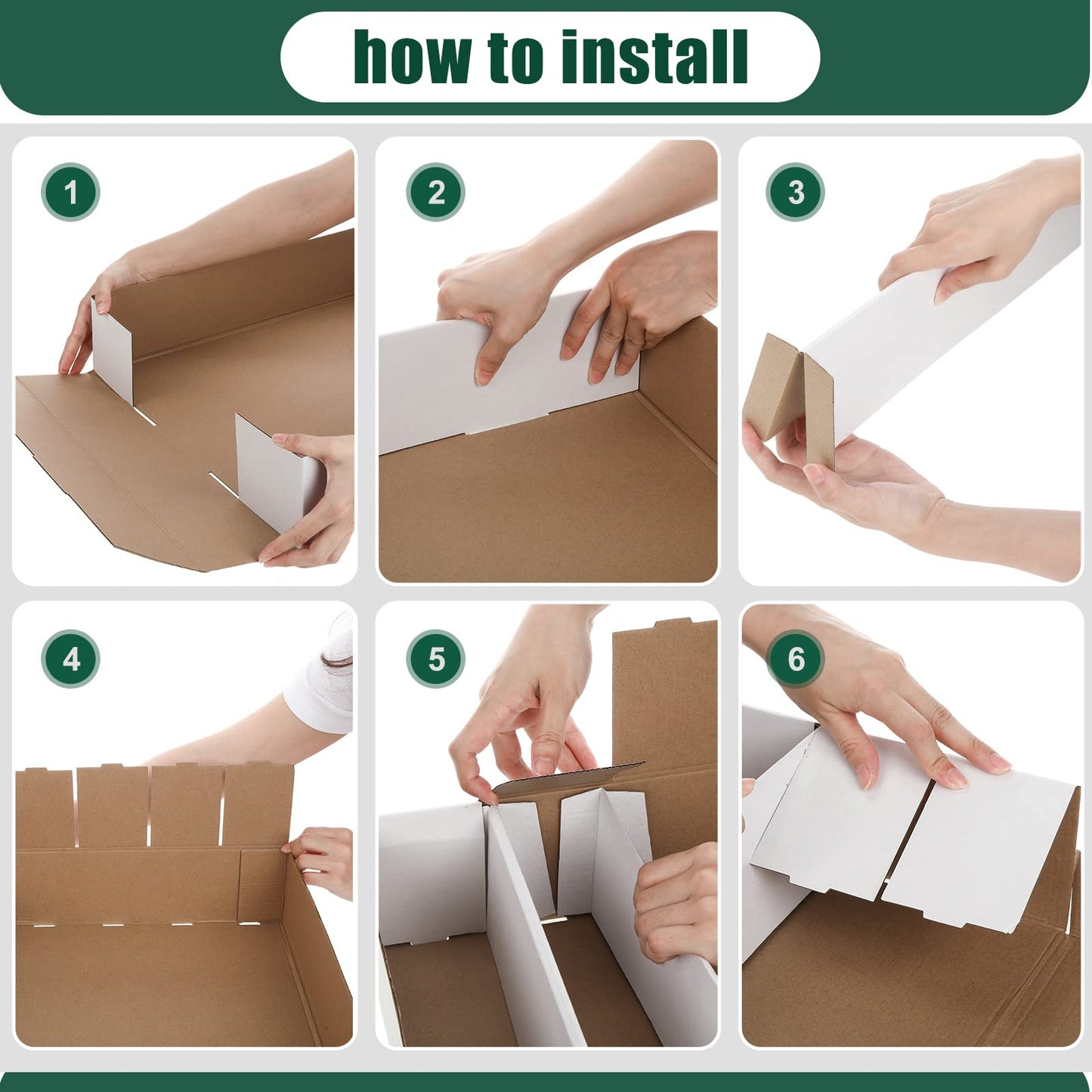 how to install

1

2

3

4

5

6