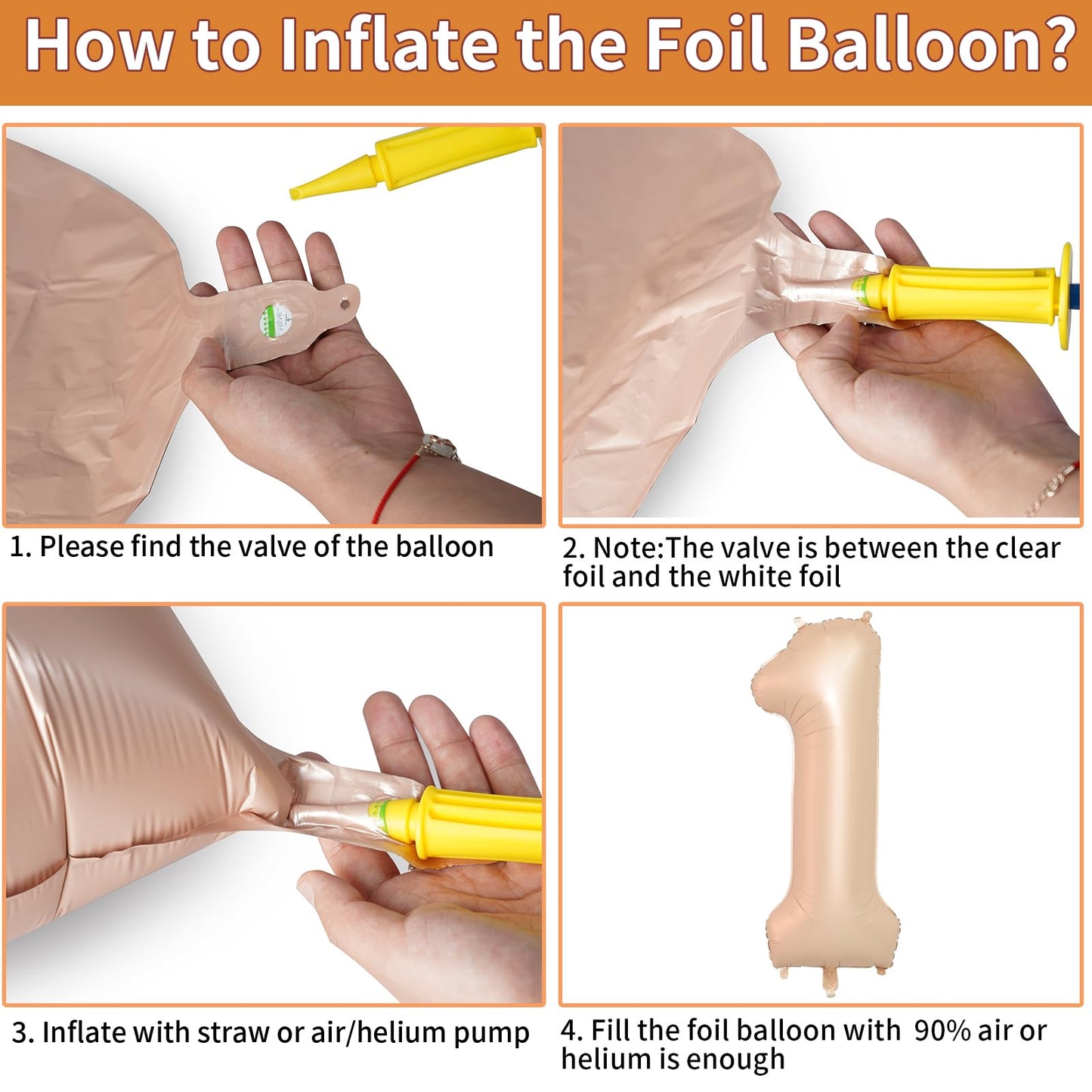 How to Inflate the Foil Balloon?

valve

1. Please find the valve of the balloon

2. Note:The valve is between the clear foil and the white foil

3. Inflate with straw or air/helium pump

4. Fill the foil balloon with 90% air or helium is enough