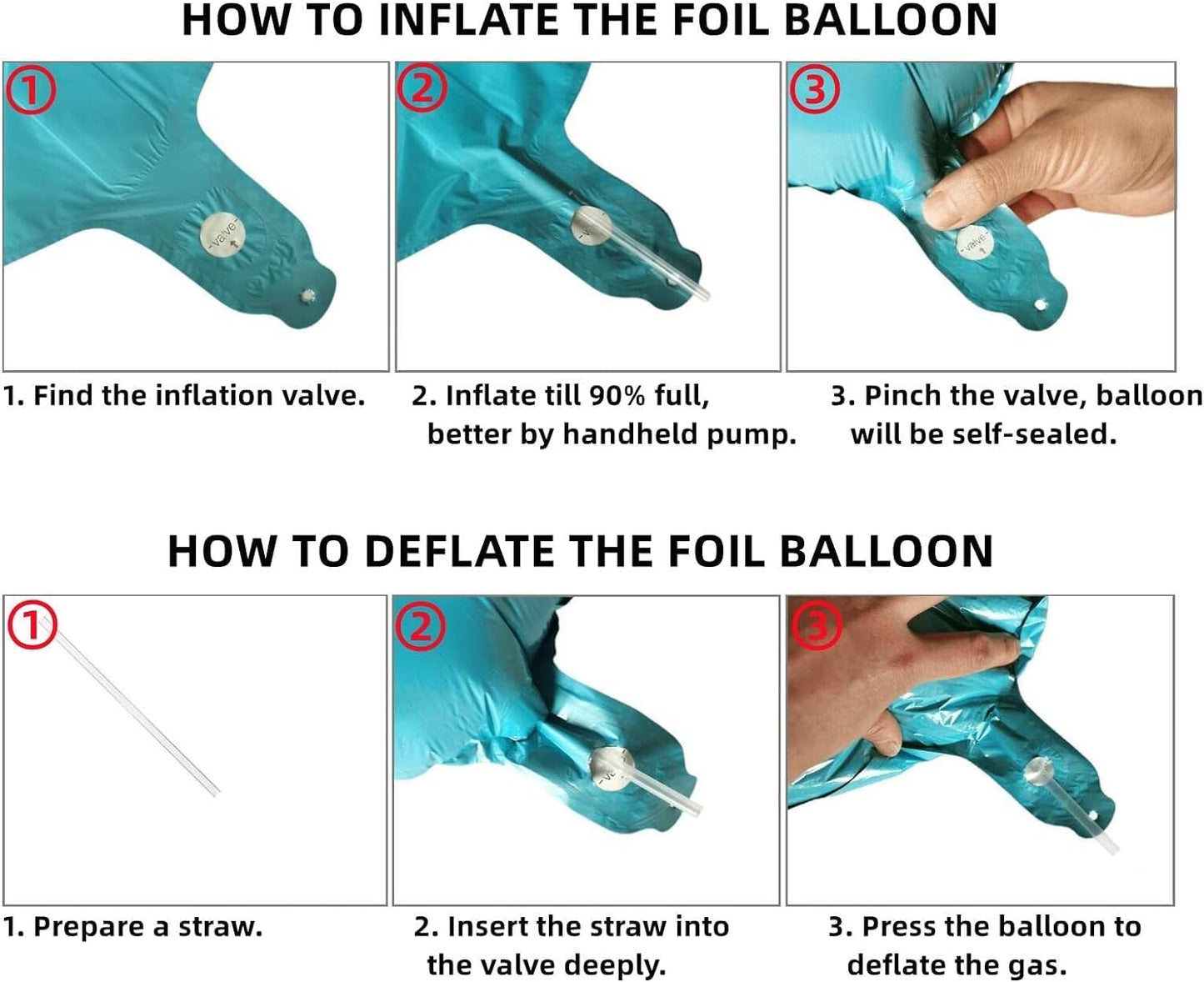 HOW TO INFLATE THE FOIL BALLOON

①

-valve-

②

③

-valve-

1. Find the inflation valve.

2. Inflate till 90% full, better by handheld pump.

3. Pinch the valve, balloon will be self-sealed.

HOW TO DEFLATE THE FOIL BALLOON

①

②

③

1. Prepare a straw.

2. Insert the straw into the valve deeply.

3. Press the balloon to deflate the gas.