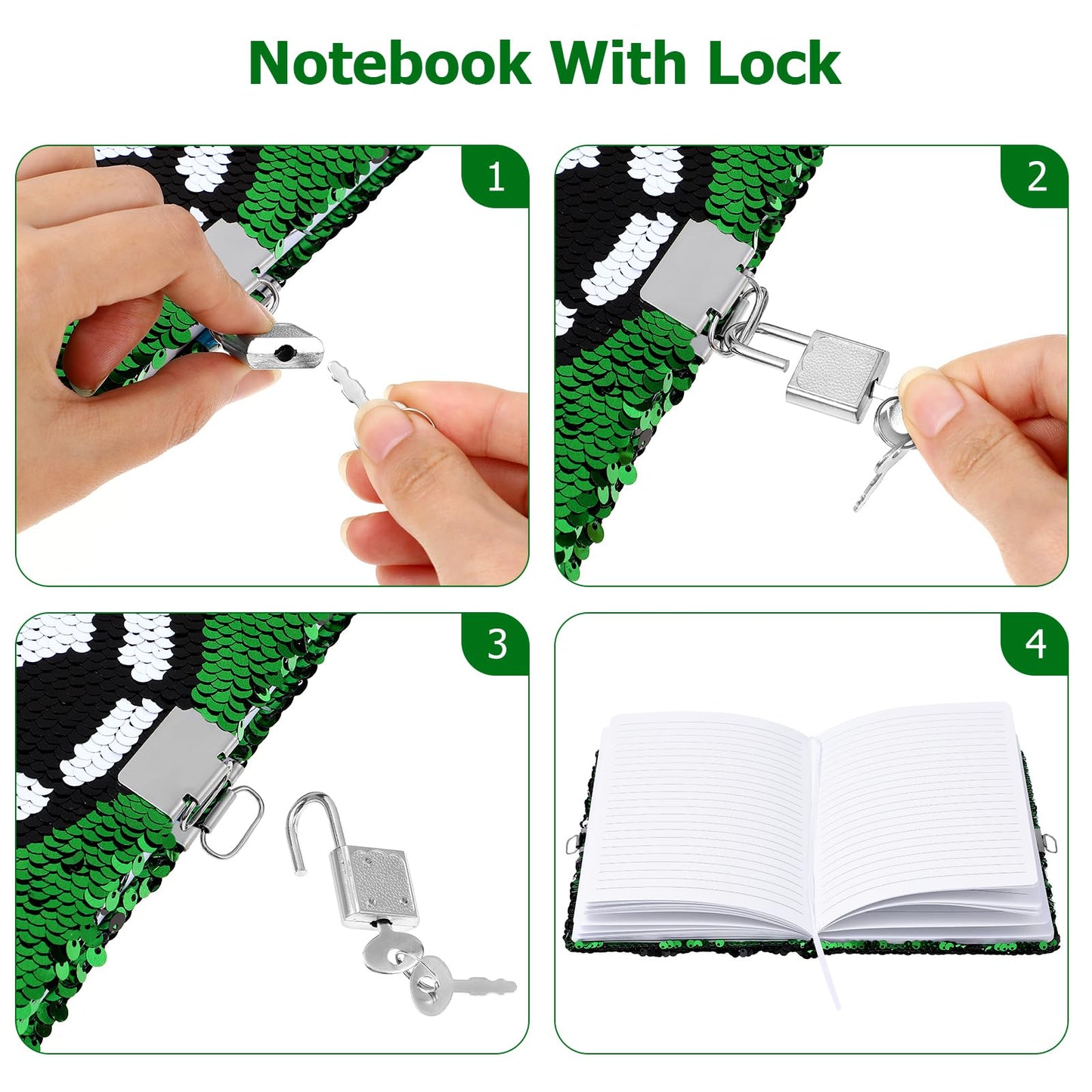 Notebook With Lock

1

2

3

4