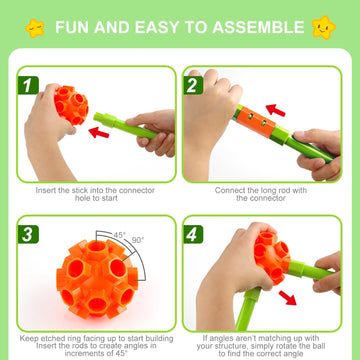 FUN AND EASY TO ASSEMBLE

1

Insert the stick into the connector hole to start

2

Connect the long rod with the connector

3

45°
90°

Keep etched ring facing up to start building Insert the rods to create angles in increments of 45°

4

If angles aren't matching up with your structure, simply rotate the ball to find the correct angle