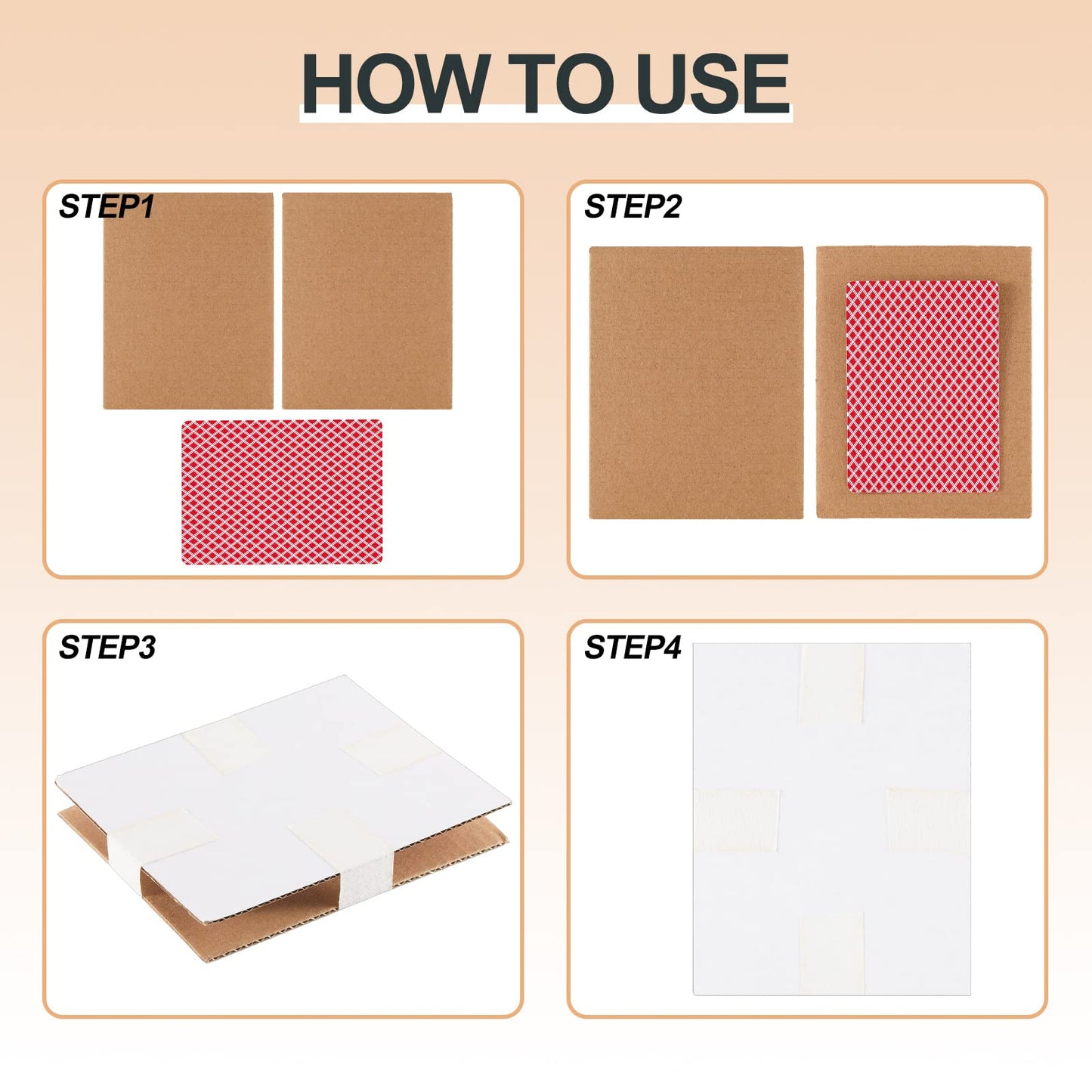 HOW TO USE

STEP1

STEP2

STEP3

STEP4