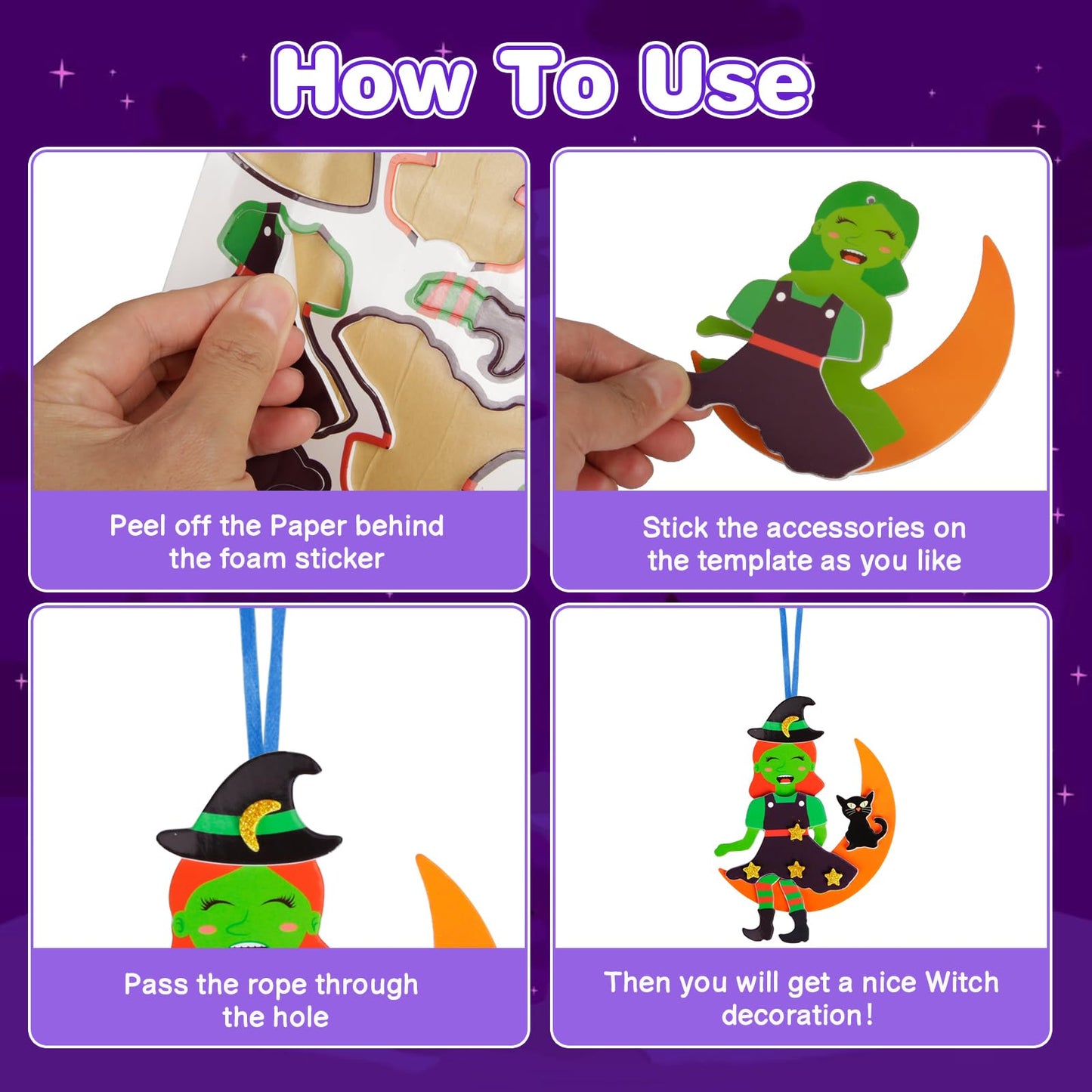 How To Use

Peel off the Paper behind the foam sticker

Stick the accessories on the template as you like

Pass the rope through the hole

Then you will get a nice Witch decoration!