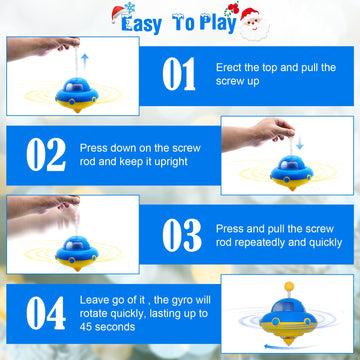 Easy To Play

01

Erect the top and pull the screw up

02

Press down on the screw rod and keep it upright

03

Press and pull the screw rod repeatedly and quickly

04

Leave go of it , the gyro will rotate quickly, lasting up to 45 seconds