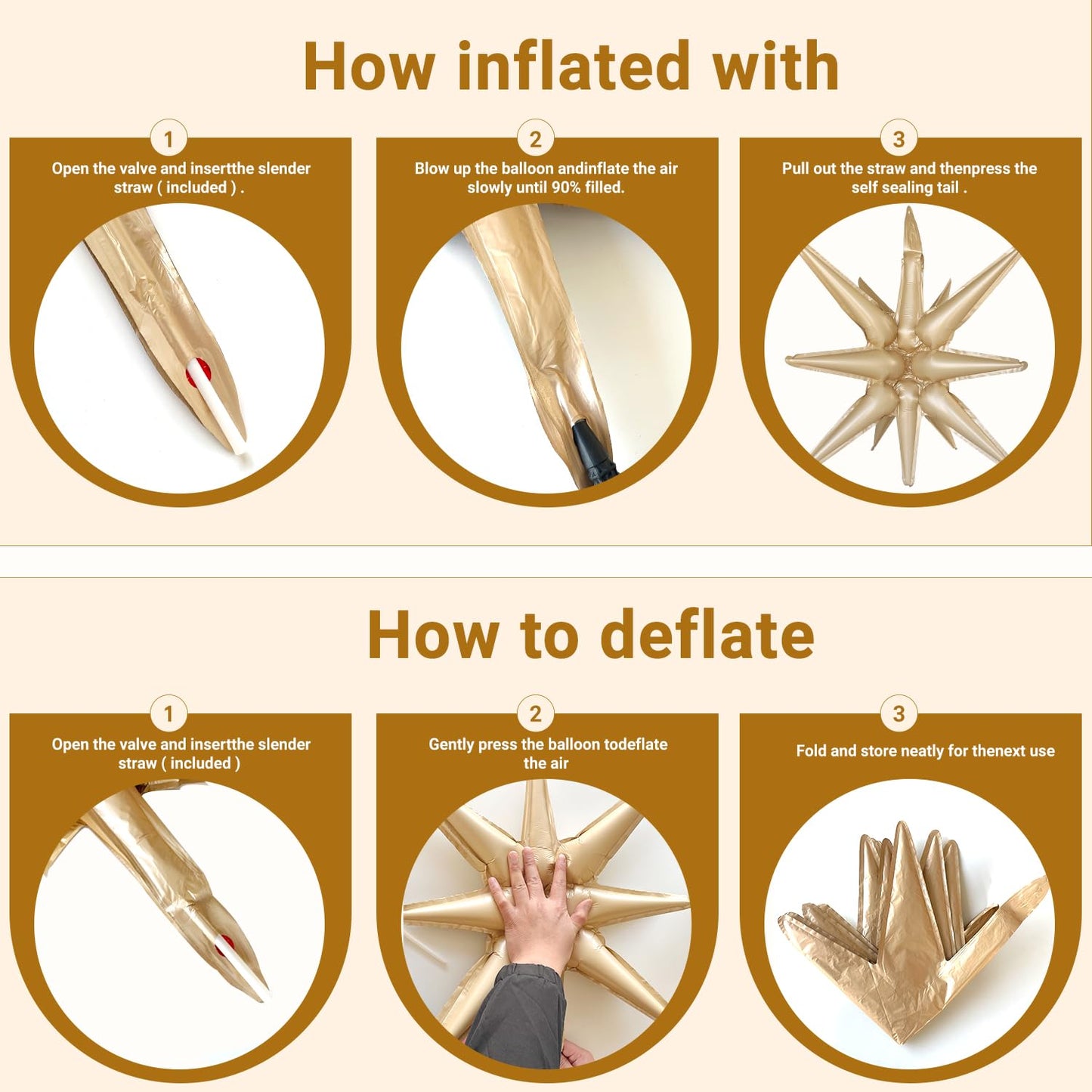 How inflated with

1
Open the valve and insertthe slender straw ( included ) .

2
Blow up the balloon andinflate the air slowly until 90% filled.

3
Pull out the straw and thenpress the self sealing tail .

How to deflate

1
Open the valve and insertthe slender straw ( included )

2
Gently press the balloon todeflate the air

3
Fold and store neatly for thenext use