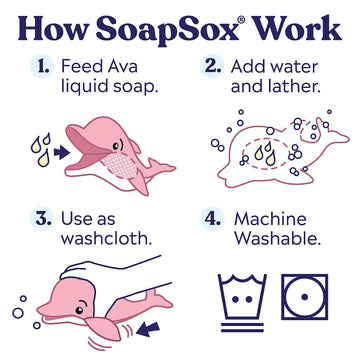 How SoapSox® Work

1. Feed Ava liquid soap.

2. Add water and lather.

3. Use as washcloth.

4. Machine Washable.