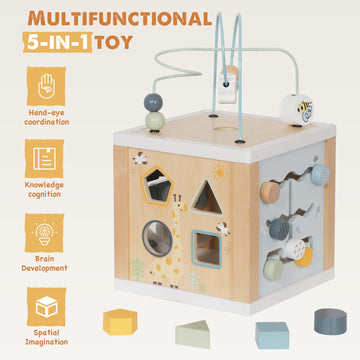 MULTIFUNCTIONAL
5-IN-1 TOY

Hand-eye coordination

Knowledge cognition

Brain Development

Spatial Imagination