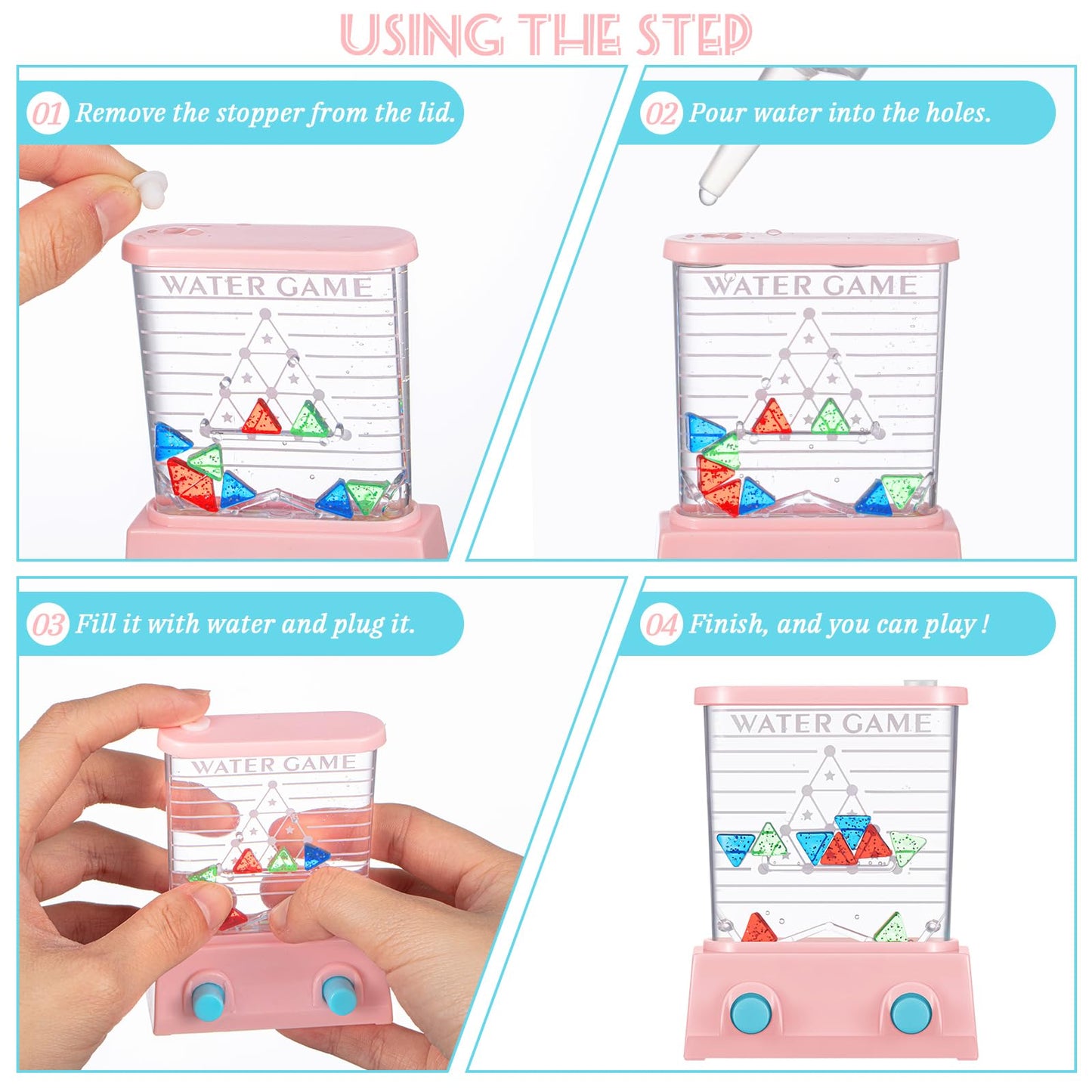 USING THE STEP

01 Remove the stopper from the lid.

WATER GAME

02 Pour water into the holes.

WATER GAME

03 Fill it with water and plug it.

WATER GAME

04 Finish, and you can play !

WATER GAME