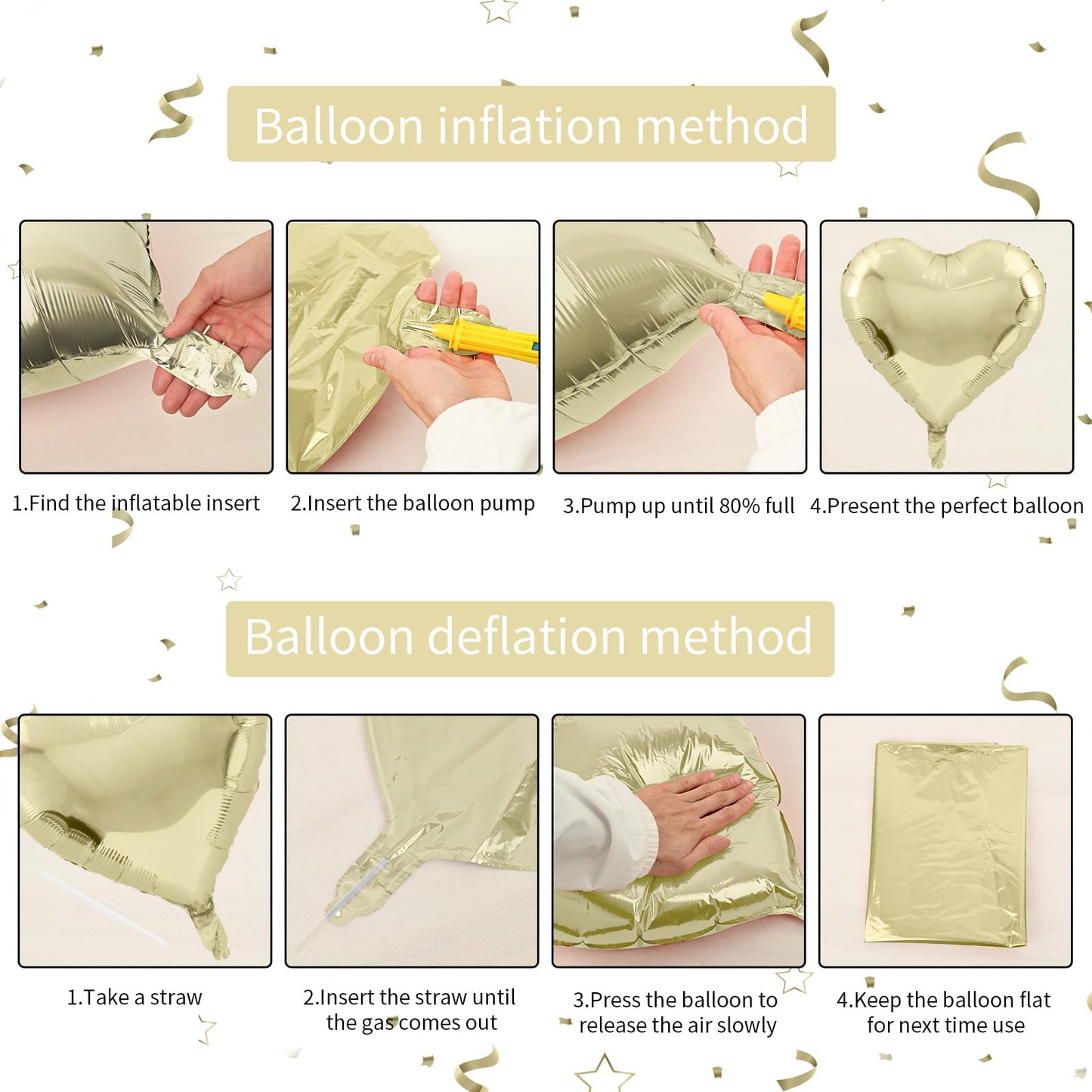 Balloon inflation method

1.Find the inflatable insert

2.Insert the balloon pump

3.Pump up until 80% full

4.Present the perfect balloon

Balloon deflation method

1.Take a straw

2.Insert the straw until the gas comes out

3.Press the balloon to release the air slowly

4.Keep the balloon flat for next time use