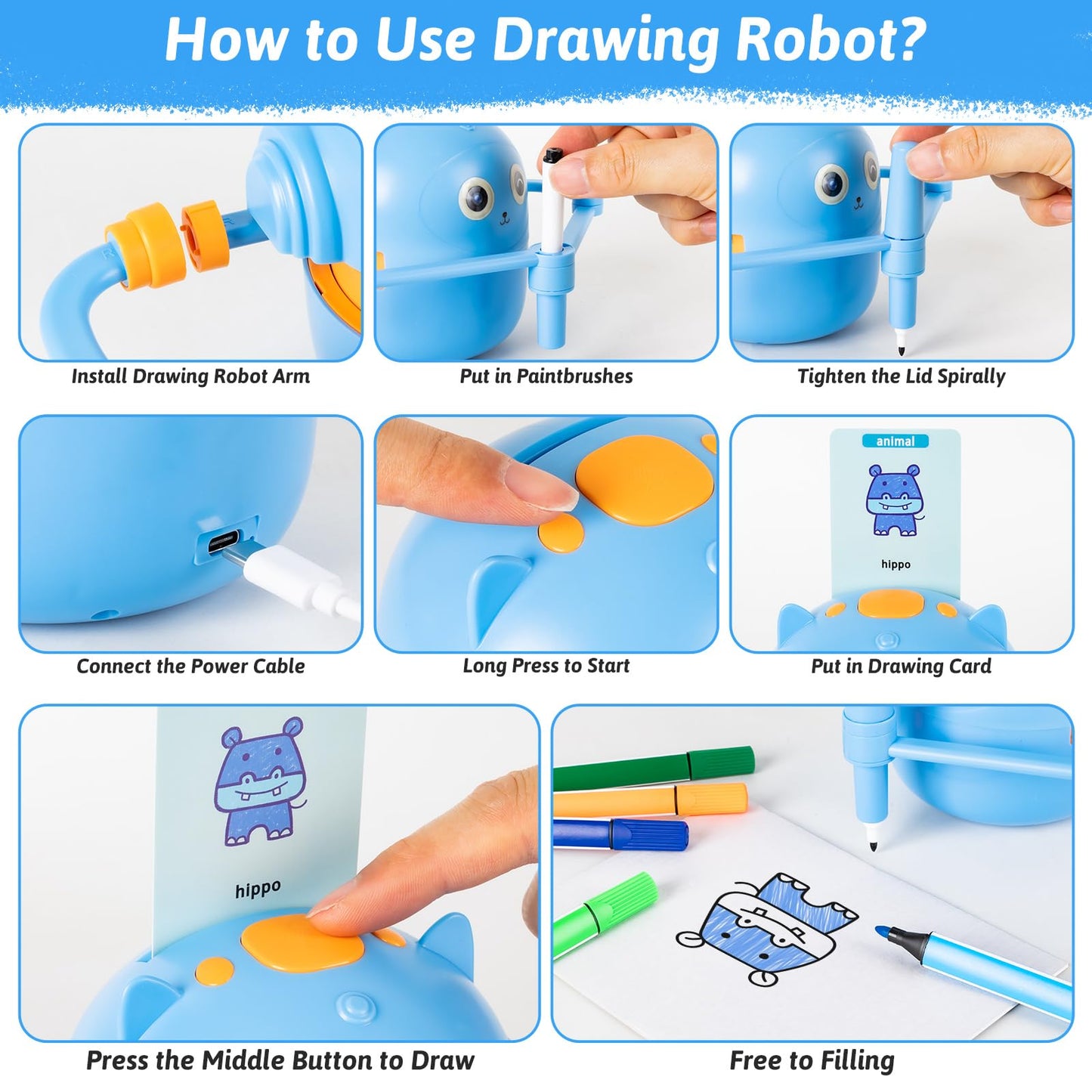 How to Use Drawing Robot?

Install Drawing Robot Arm

Put in Paintbrushes

Tighten the Lid Spirally

Connect the Power Cable

Long Press to Start

animal

hippo

Put in Drawing Card

hippo

Press the Middle Button to Draw

Free to Filling