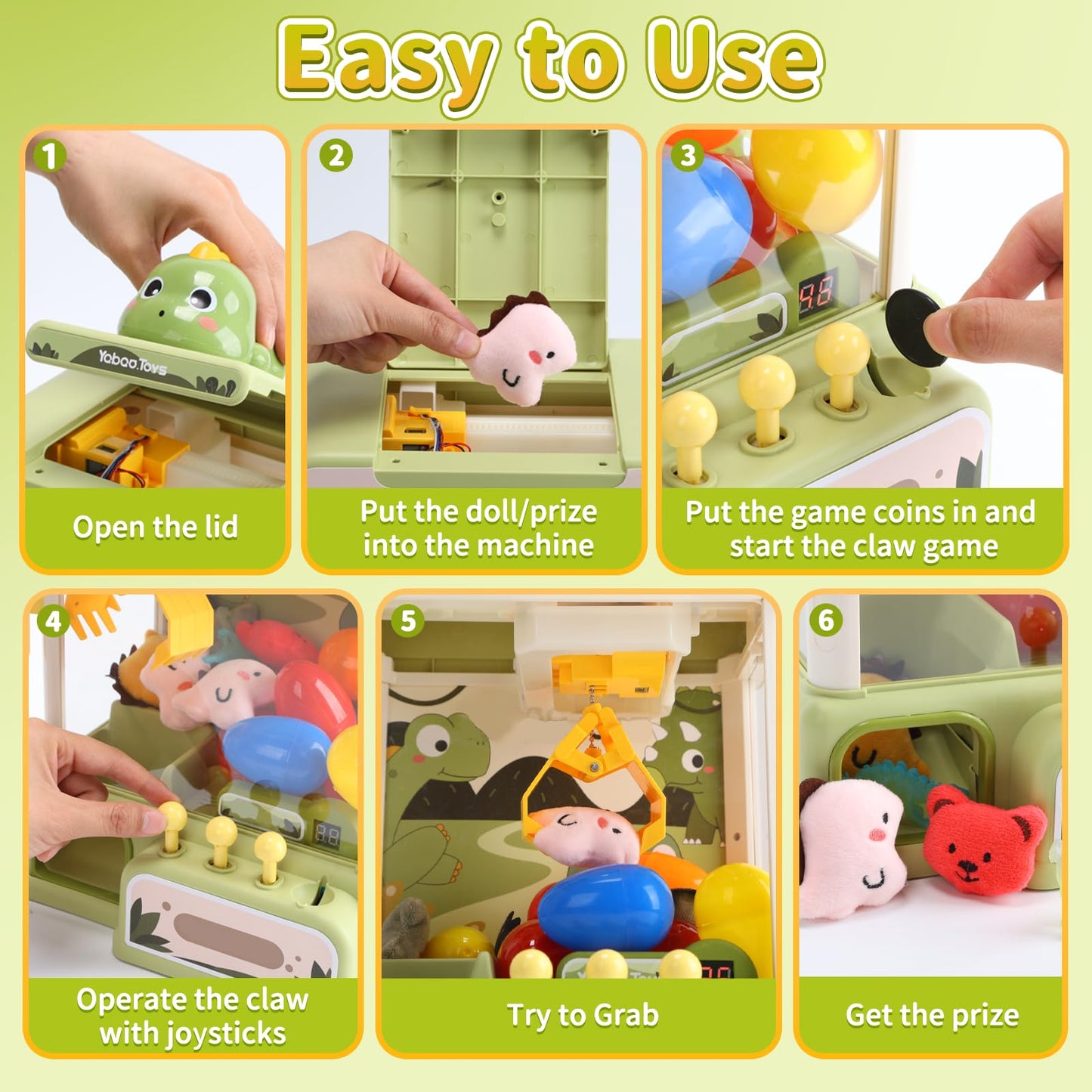 Easy to Use

1
Yaboo.Toys
Open the lid

2
Put the doll/prize into the machine

3
96
Put the game coins in and start the claw game

4
Operate the claw with joysticks

5
Try to Grab

6
Get the prize