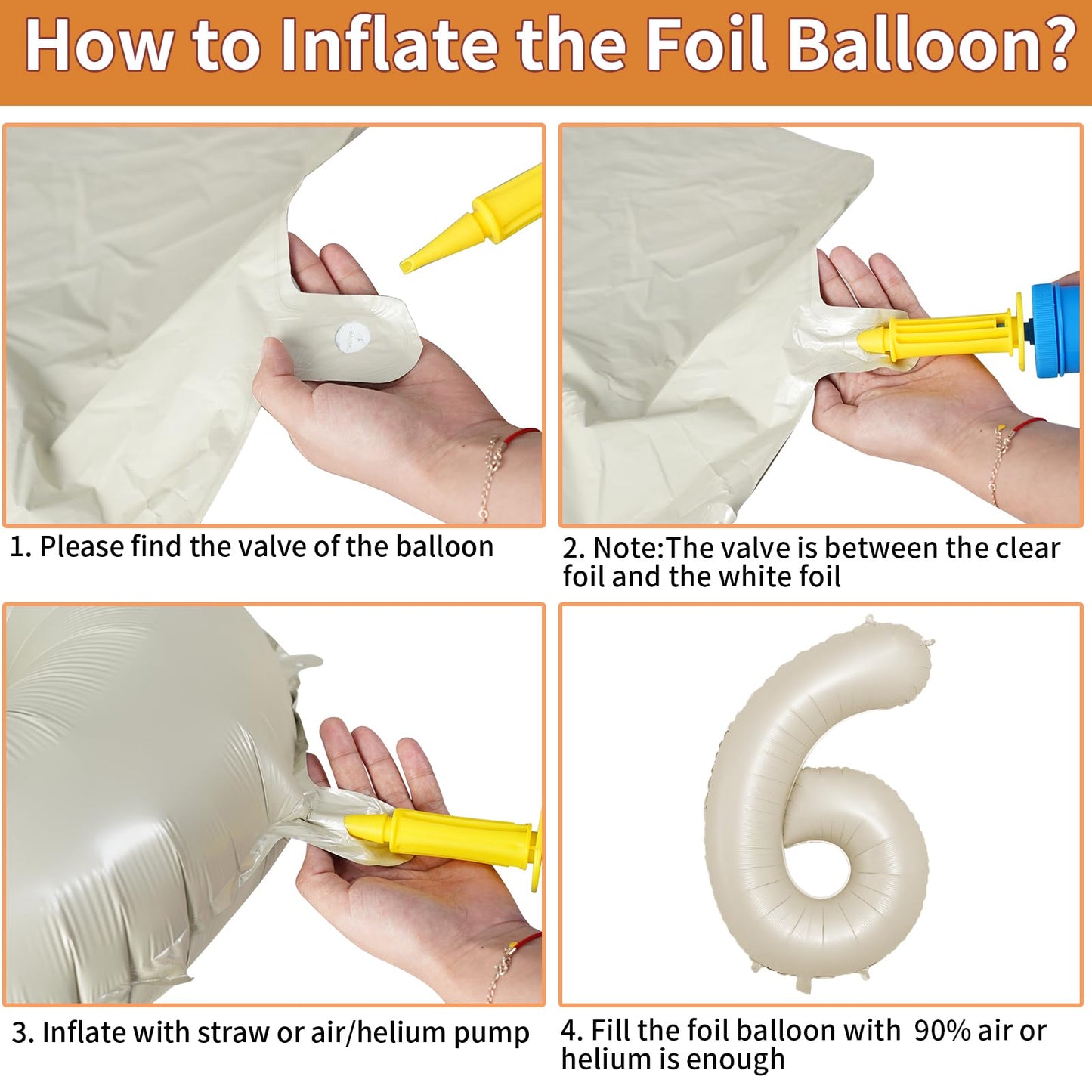 How to Inflate the Foil Balloon?

1. Please find the valve of the balloon

2. Note:The valve is between the clear foil and the white foil

3. Inflate with straw or air/helium pump

4. Fill the foil balloon with 90% air or helium is enough