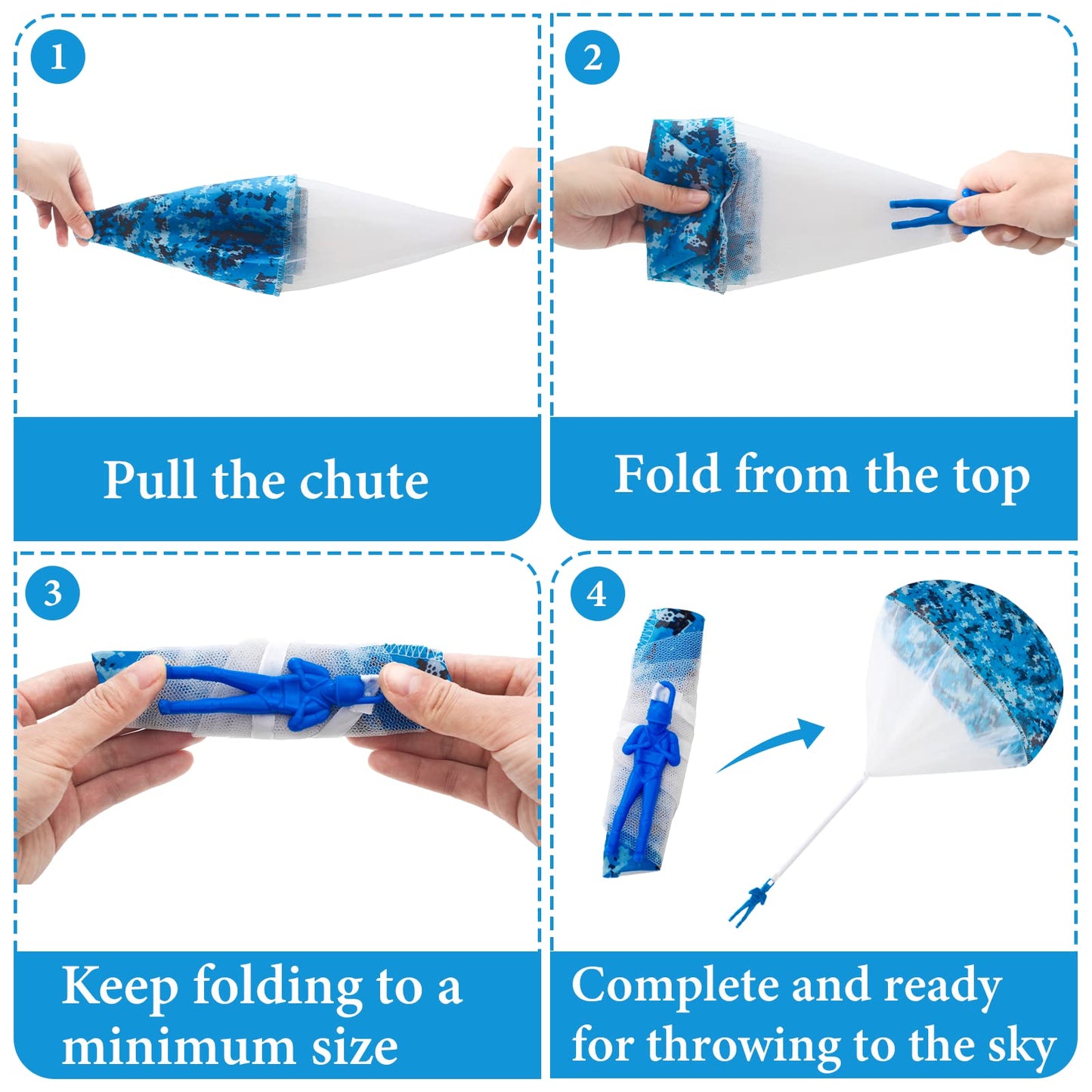 1

Pull the chute

2

Fold from the top

3

Keep folding to a minimum size

4

Complete and ready for throwing to the sky