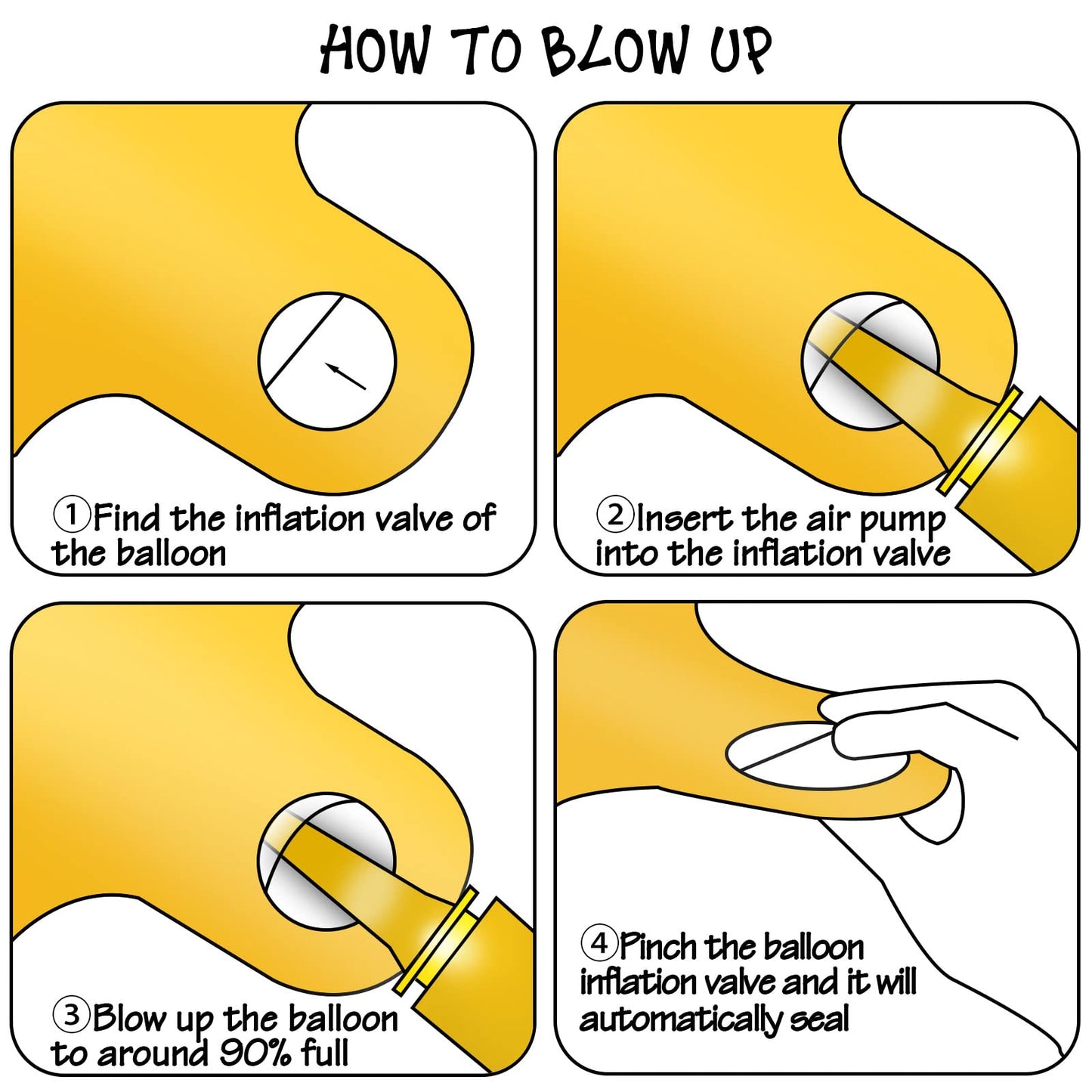 HOW TO BLOW UP

①Find the inflation valve of the balloon

②Insert the air pump into the inflation valve

③Blow up the balloon to around 90% full

④Pinch the balloon inflation valve and it will automatically seal