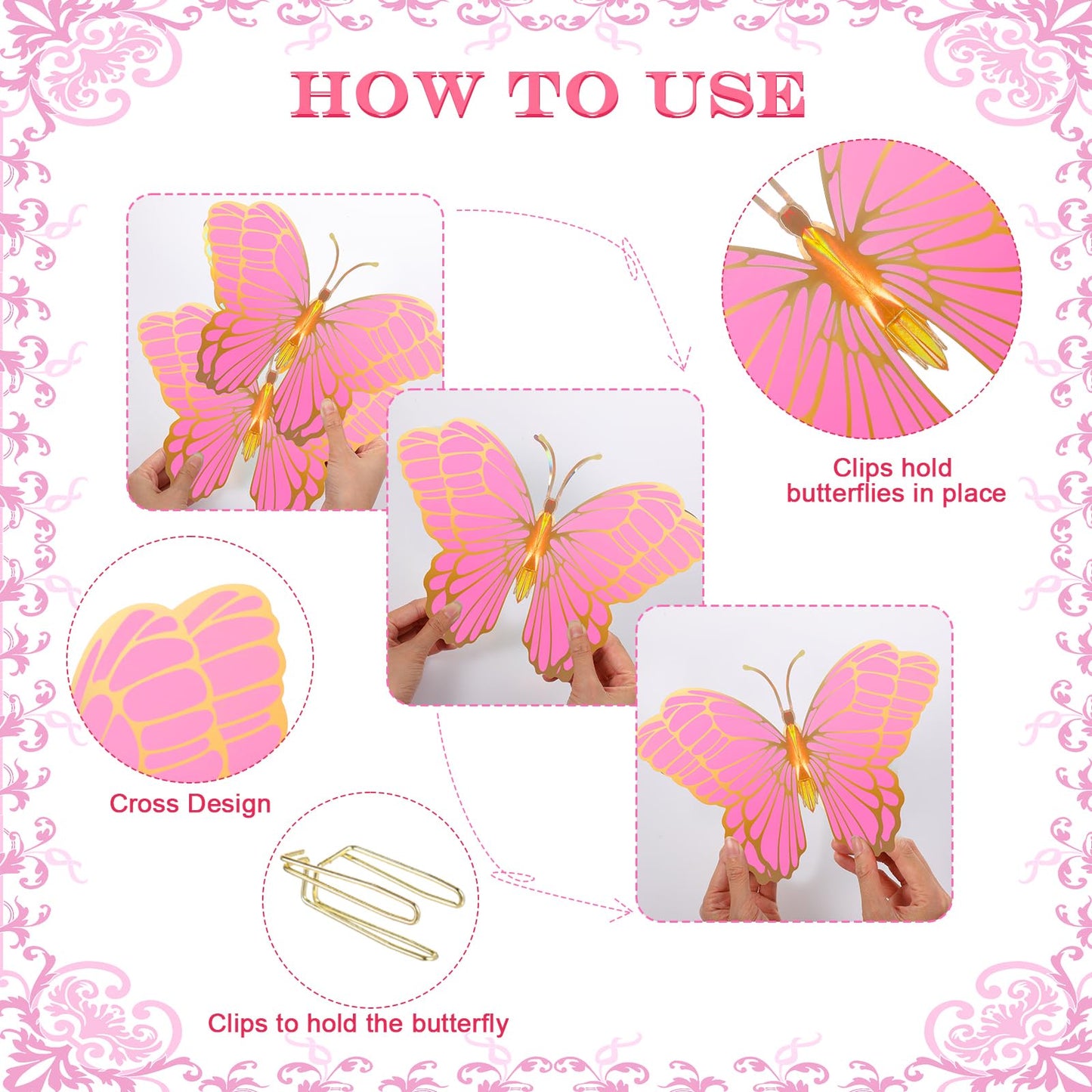 HOW TO USE

Clips hold butterflies in place

Cross Design

Clips to hold the butterfly