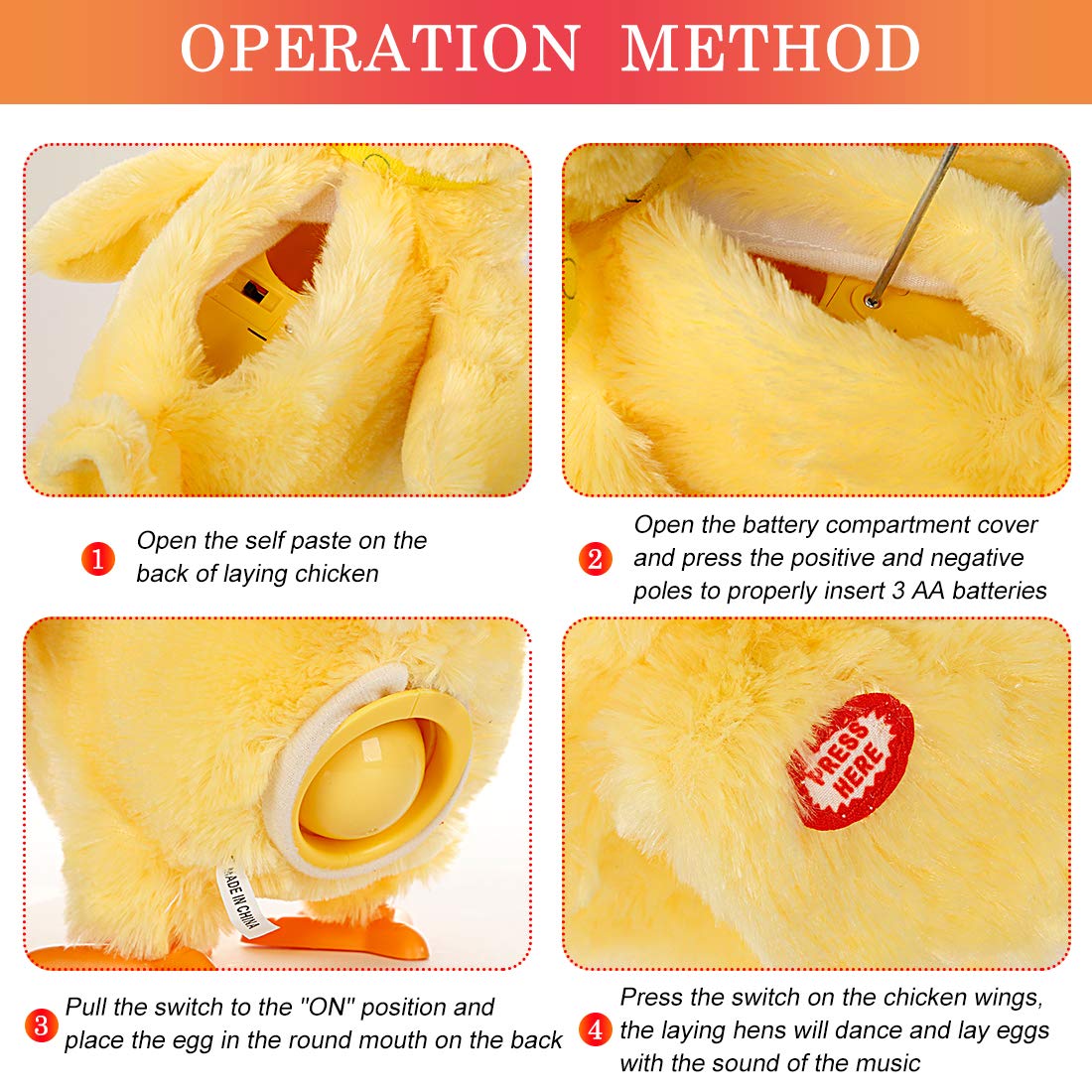 OPERATION METHOD

1 Open the self paste on the back of laying chicken

2 Open the battery compartment cover and press the positive and negative poles to properly insert 3 AA batteries

MADE IN CHINA

PRESS HERE

3 Pull the switch to the "ON" position and place the egg in the round mouth on the back

4 Press the switch on the chicken wings, the laying hens will dance and lay eggs with the sound of the music