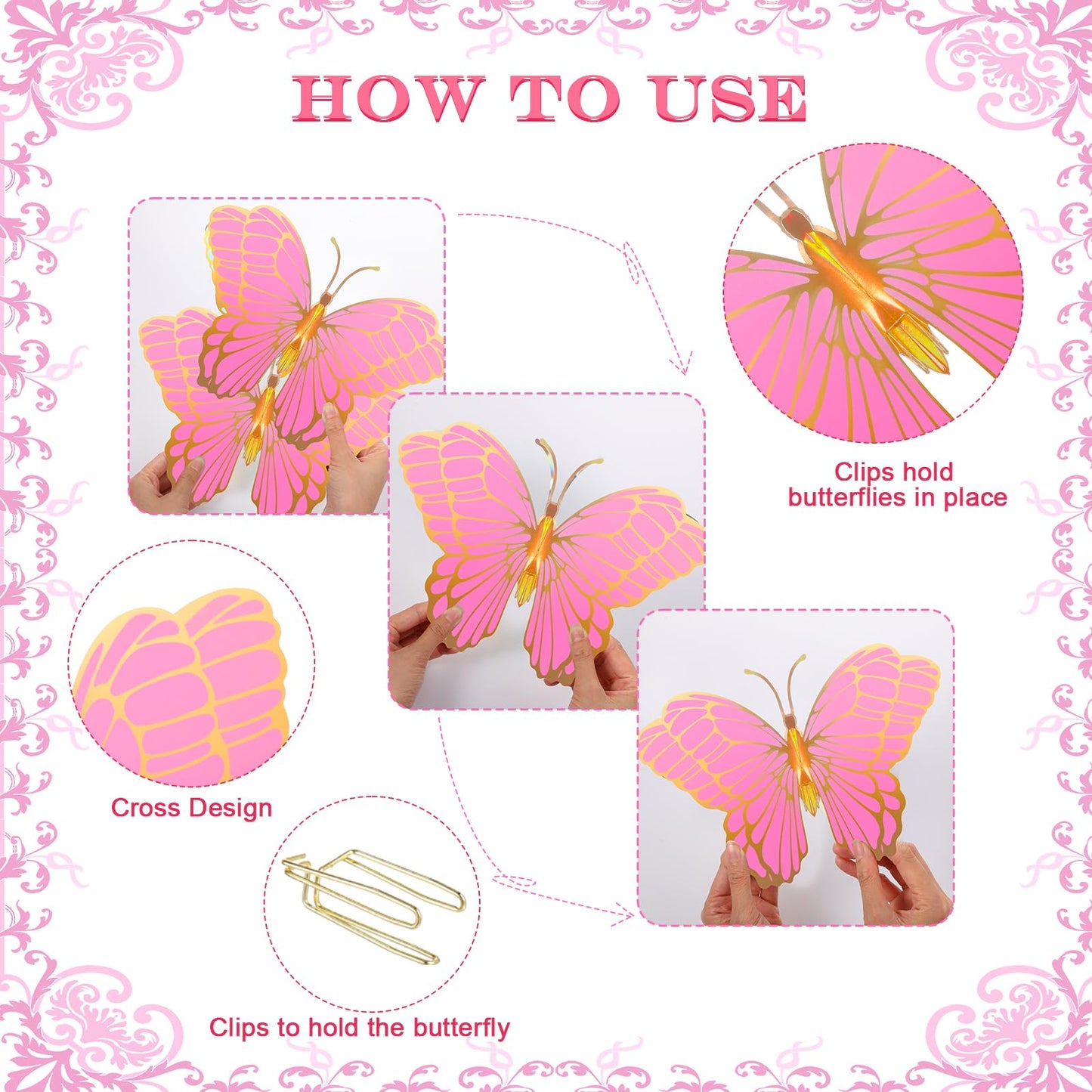 HOW TO USE

Clips hold butterflies in place

Cross Design

Clips to hold the butterfly