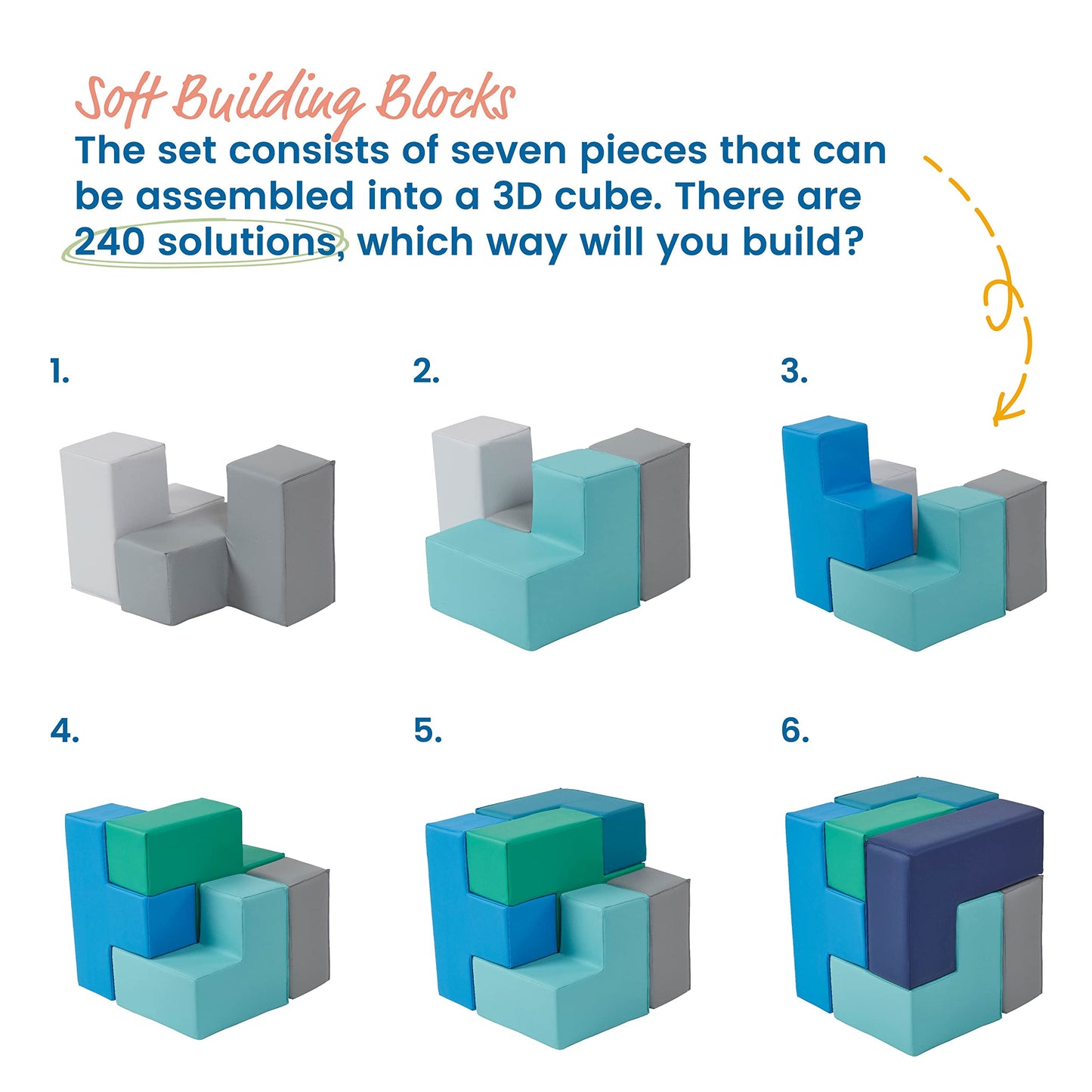 Soft Building Blocks

The set consists of seven pieces that can be assembled into a 3D cube. There are 240 solutions, which way will you build?

1.

2.

3.

4.

5.

6.