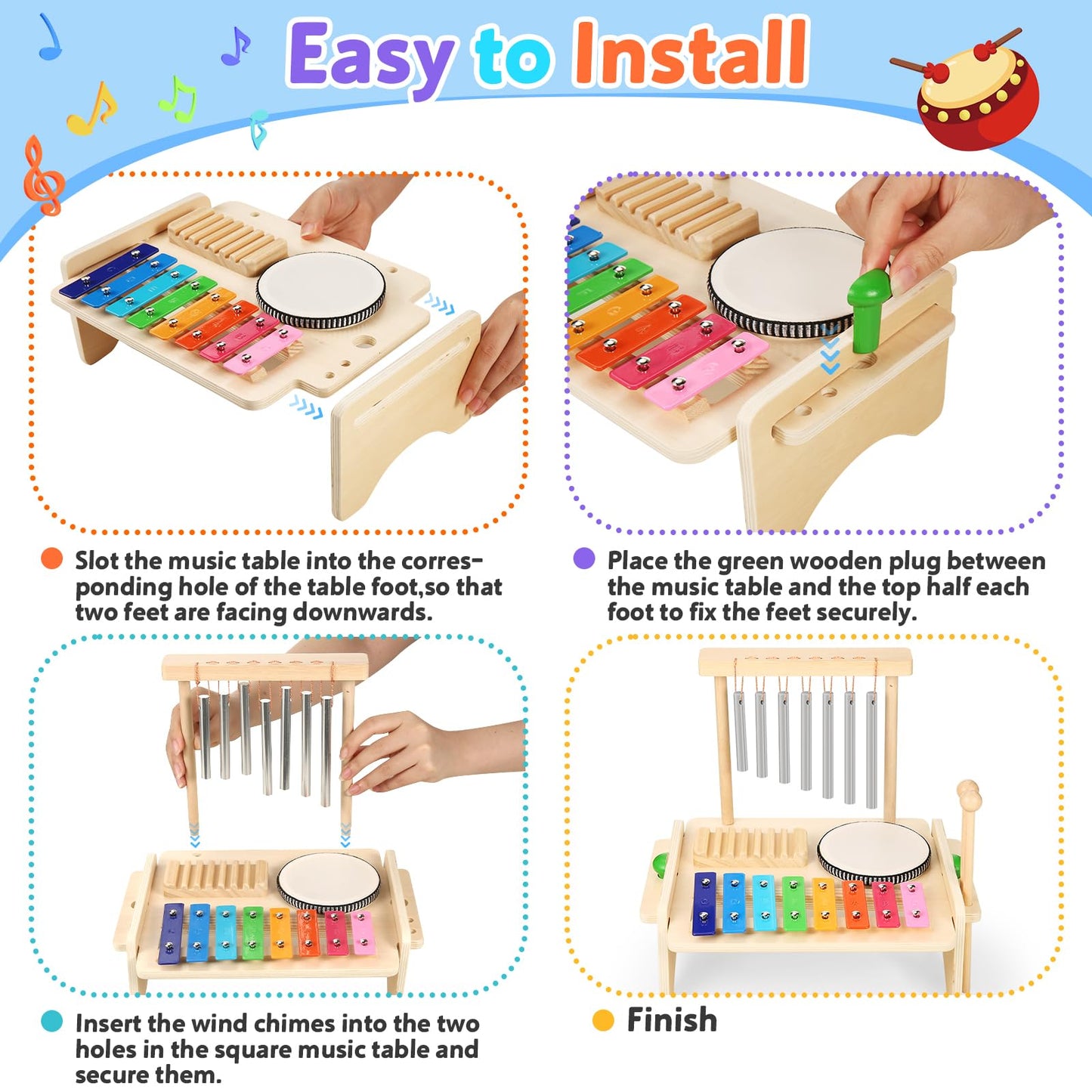 Easy to Install

Slot the music table into the corresponding hole of the table foot,so that two feet are facing downwards.

Place the green wooden plug between the music table and the top half each foot to fix the feet securely.

Insert the wind chimes into the two holes in the square music table and secure them.

Finish