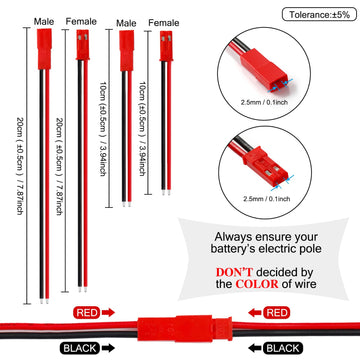 Tolerance:±5%

Male

Female

Male

Female

20cm ( ±0.5cm ) / 7.87inch

20cm ( ±0.5cm ) / 7.87inch

10cm (±0.5cm ) / 3.94inch

10cm (±0.5cm ) / 3.94inch

2.5mm / 0.1inch

2.5mm / 0.1inch

Always ensure your battery's electric pole

DON'T decided by the COLOR of wire

RED

RED

BLACK

BLACK