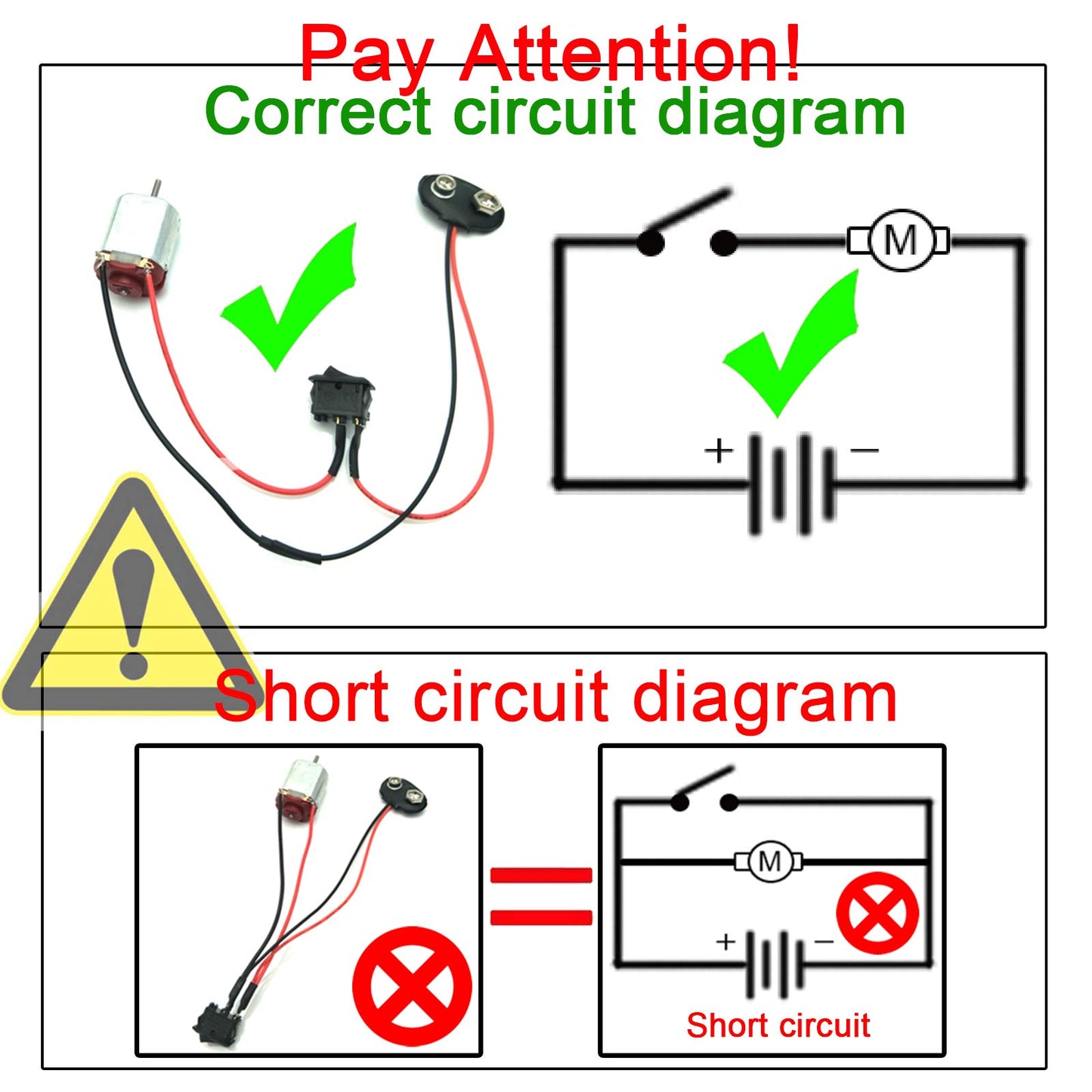 Pay Attention!
Correct circuit diagram

M
+
−

Short circuit diagram

M
+
−
Short circuit