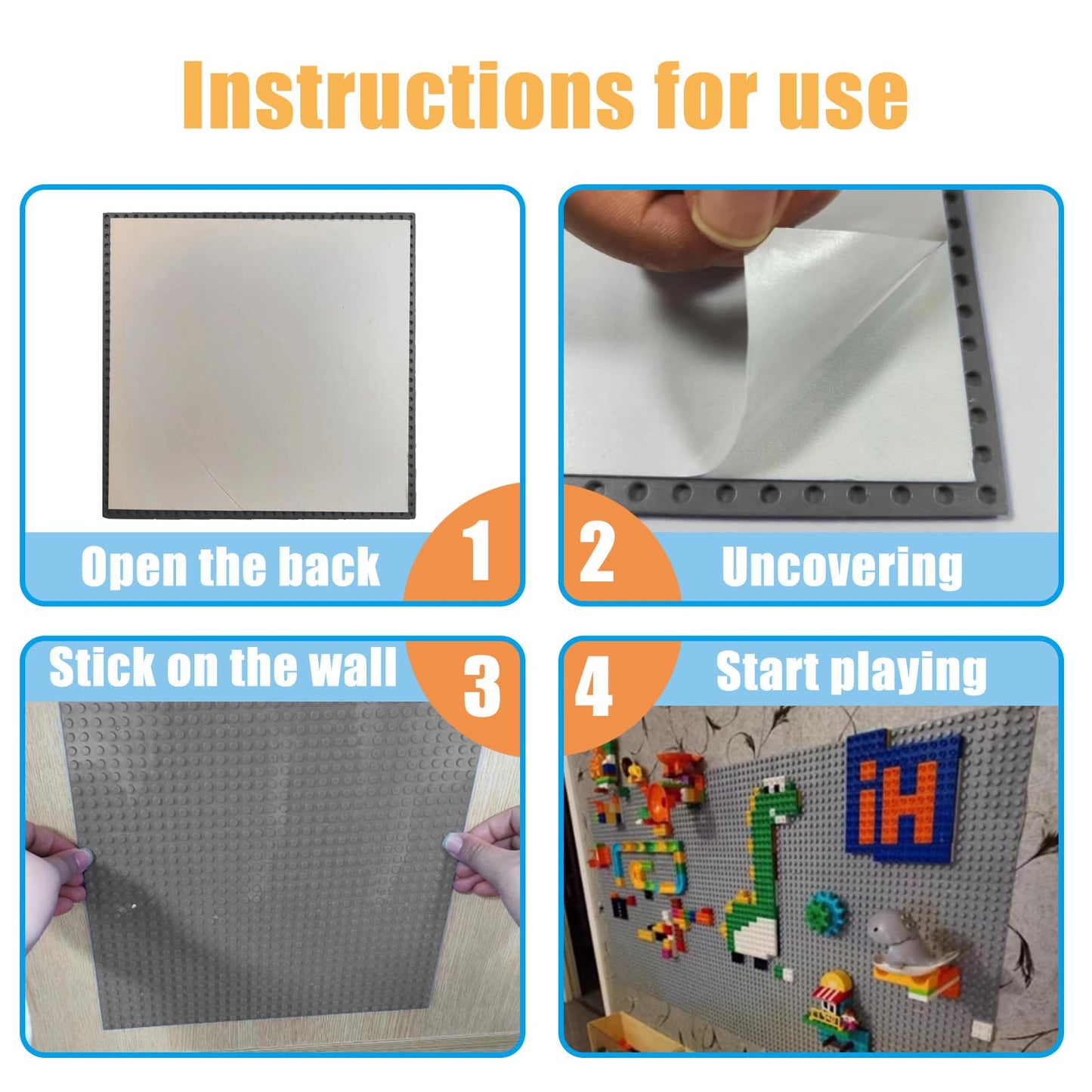 Instructions for use

Open the back
1

2
Uncovering

Stick on the wall
3

4
Start playing

iH