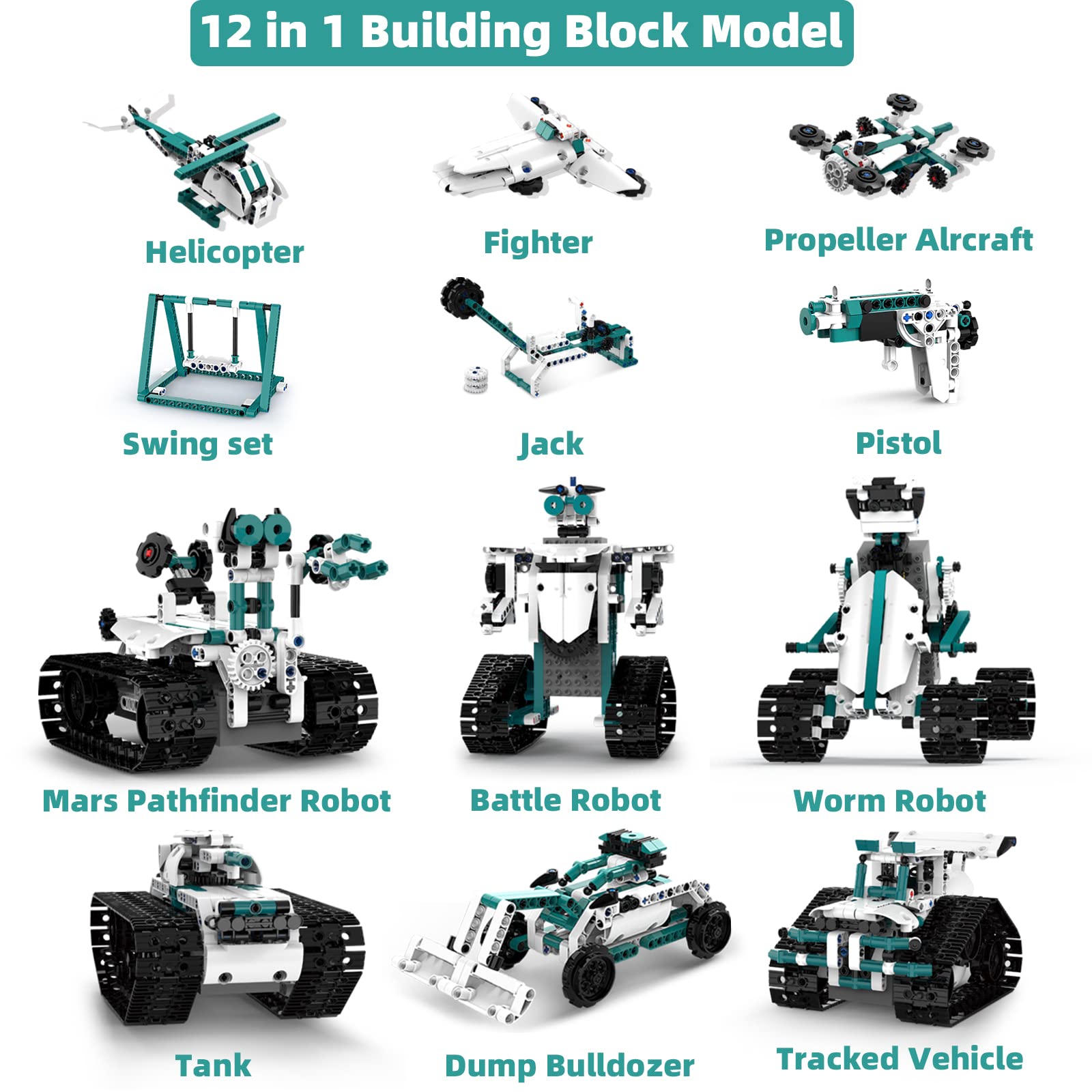 12 in 1 Building Block Model

Helicopter

Fighter

Propeller Alrcraft

Swing set

Jack

Pistol

Mars Pathfinder Robot

Battle Robot

Worm Robot

Tank

Dump Bulldozer

Tracked Vehicle