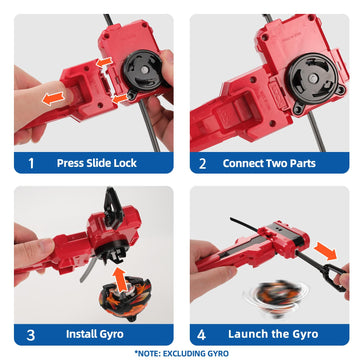 1 Press Slide Lock

2 Connect Two Parts

3 Install Gyro

4 Launch the Gyro

*NOTE: EXCLUDING GYRO