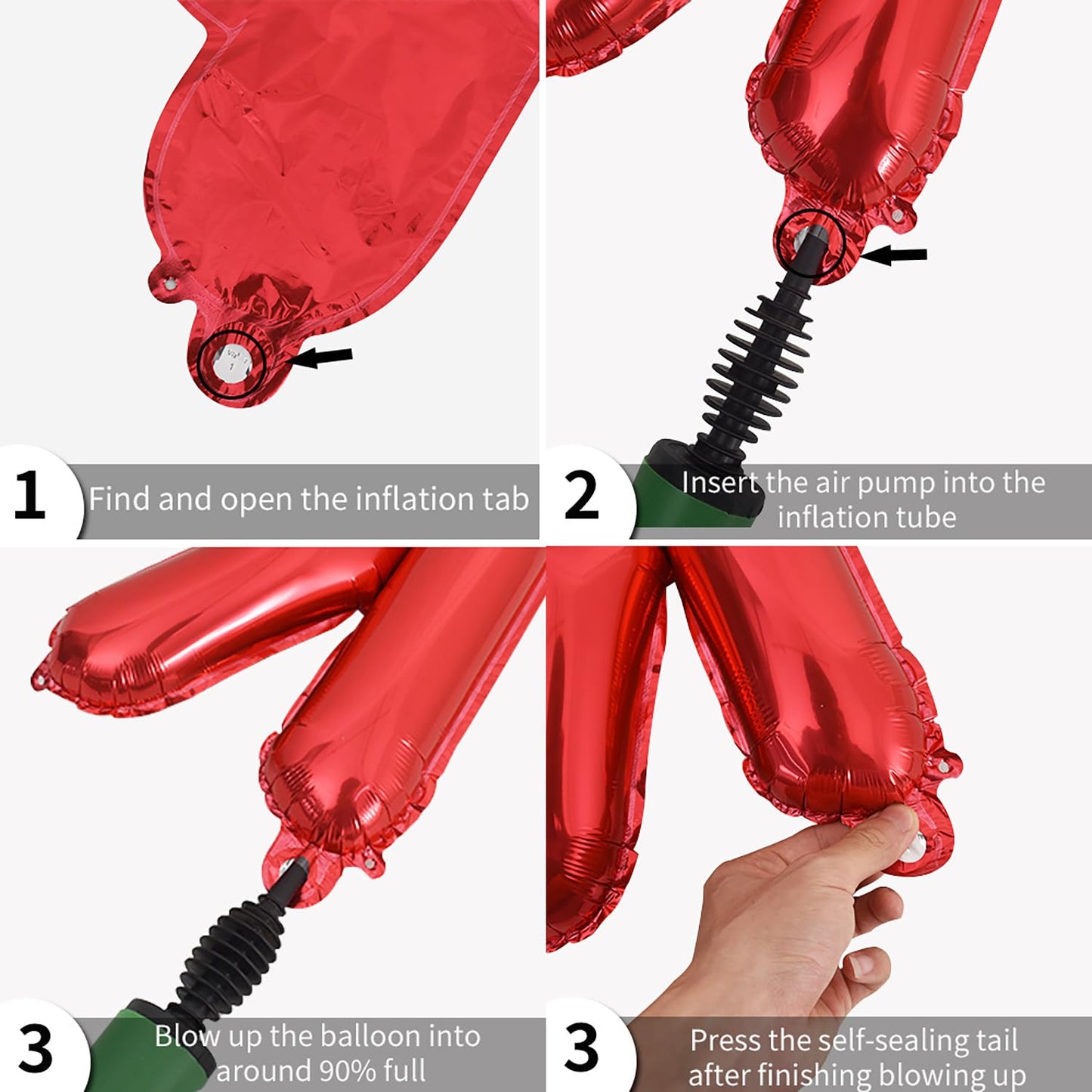 1 Find and open the inflation tab

2 Insert the air pump into the inflation tube

3 Blow up the balloon into around 90% full

3 Press the self-sealing tail after finishing blowing up