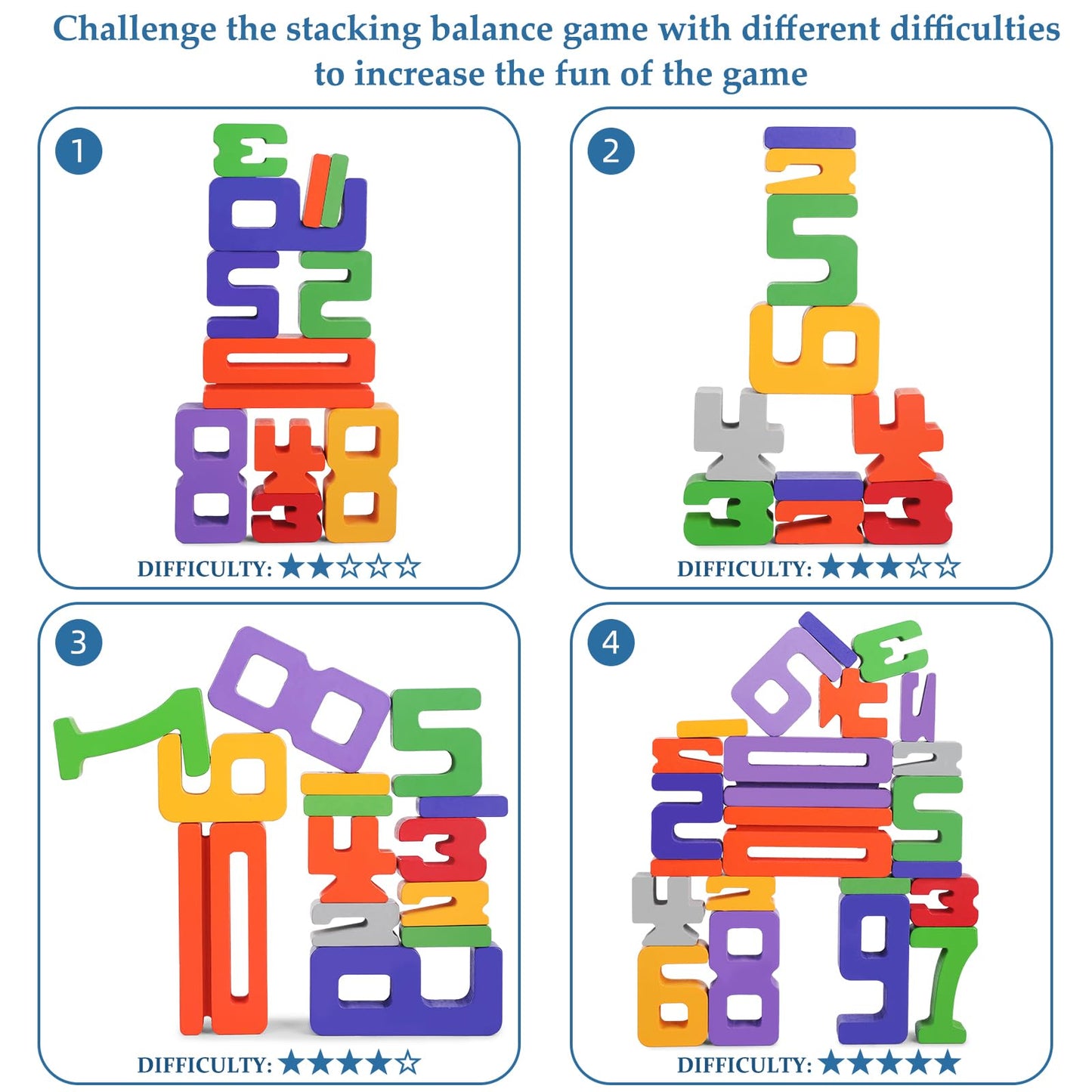 Challenge the stacking balance game with different difficulties to increase the fun of the game

1

DIFFICULTY: ★★☆☆☆

2

DIFFICULTY: ★★★☆☆

3

DIFFICULTY: ★★★★☆

4

DIFFICULTY: ★★★★★