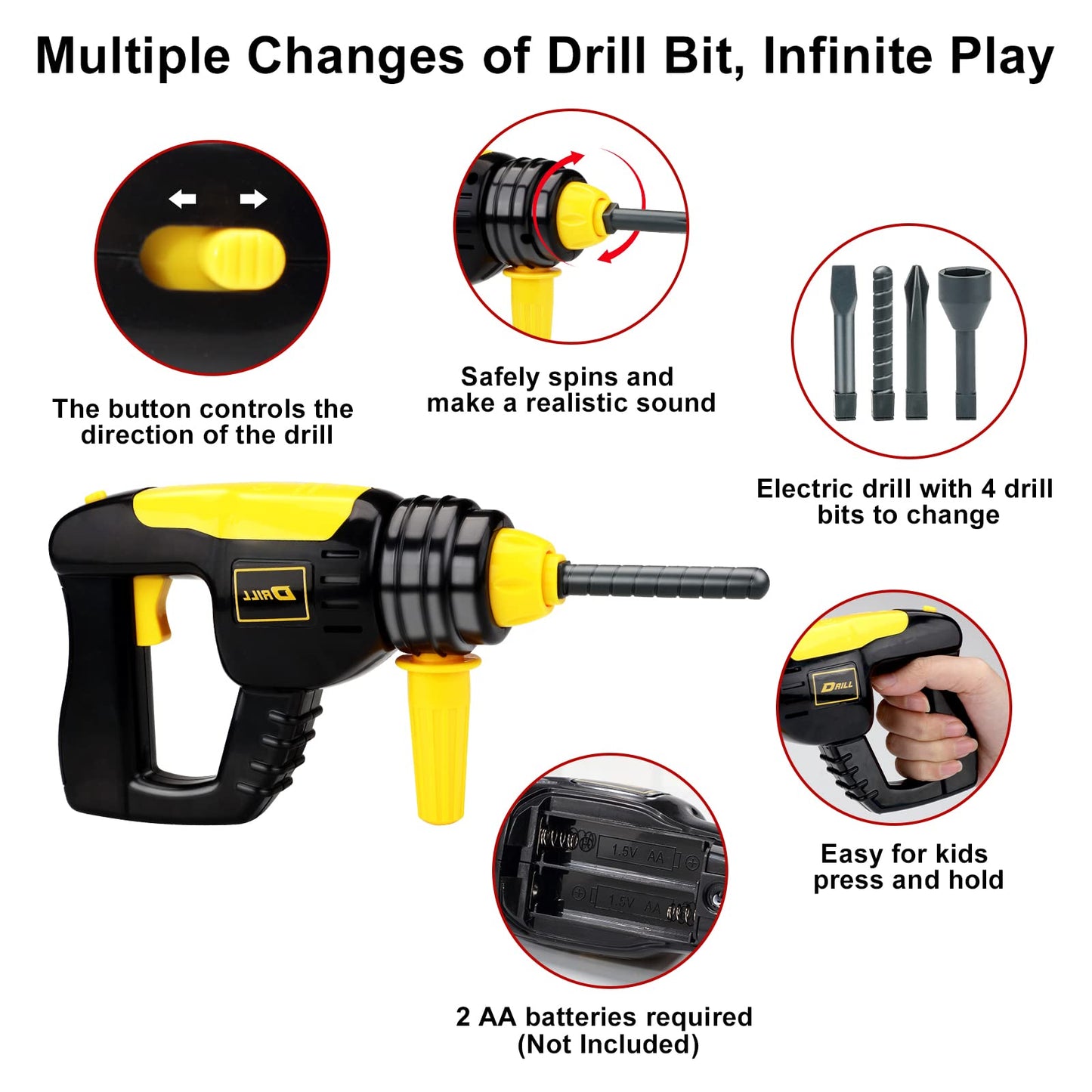 Multiple Changes of Drill Bit, Infinite Play

The button controls the direction of the drill

Safely spins and make a realistic sound

Electric drill with 4 drill bits to change

DRILL

DRILL

Easy for kids press and hold

1.5V AA

1.5V AA

2 AA batteries required (Not Included)