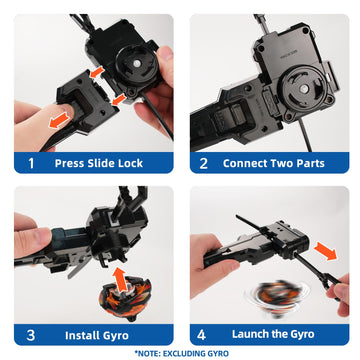 1 Press Slide Lock

2 Connect Two Parts

3 Install Gyro

4 Launch the Gyro

*NOTE: EXCLUDING GYRO