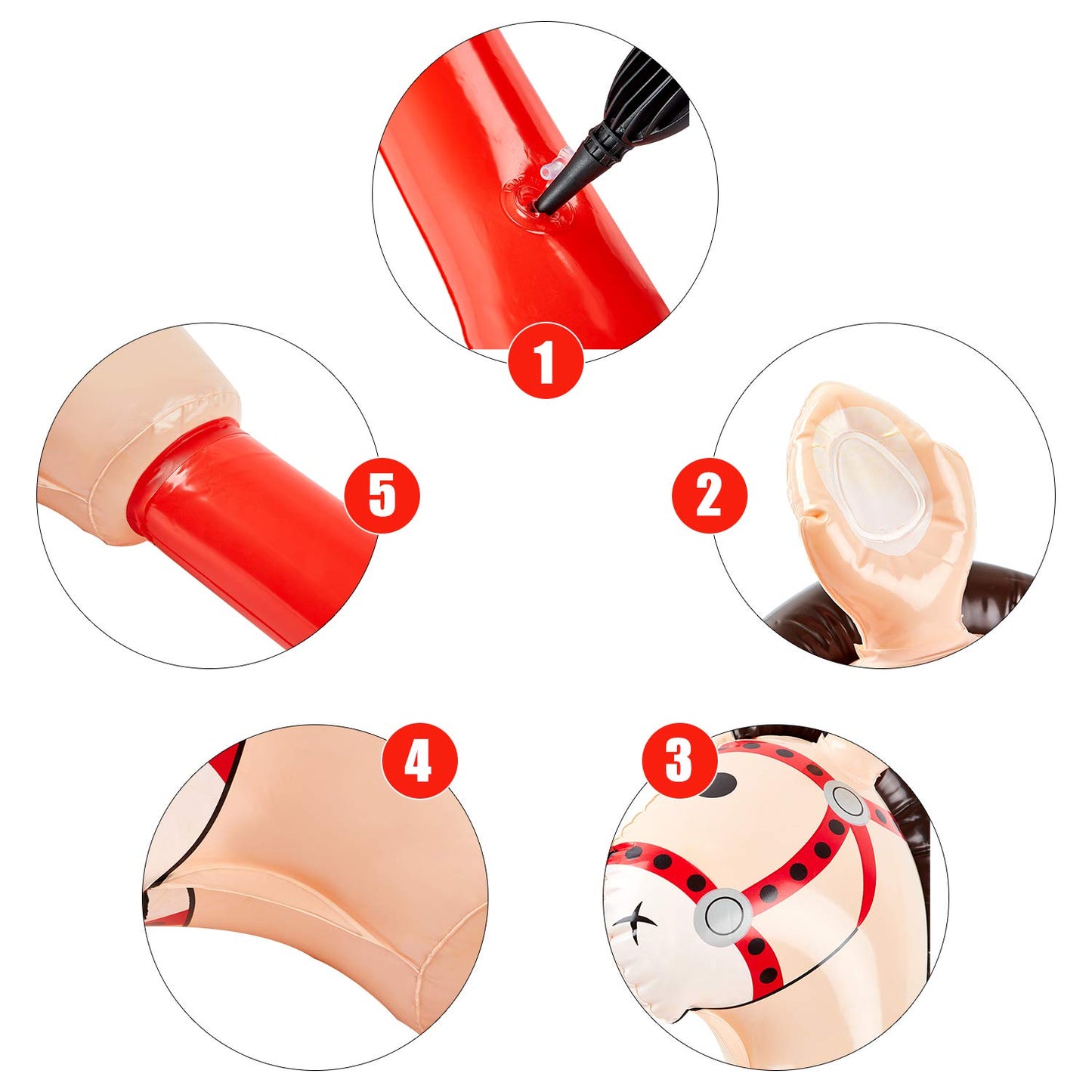 1

5

2

4

3