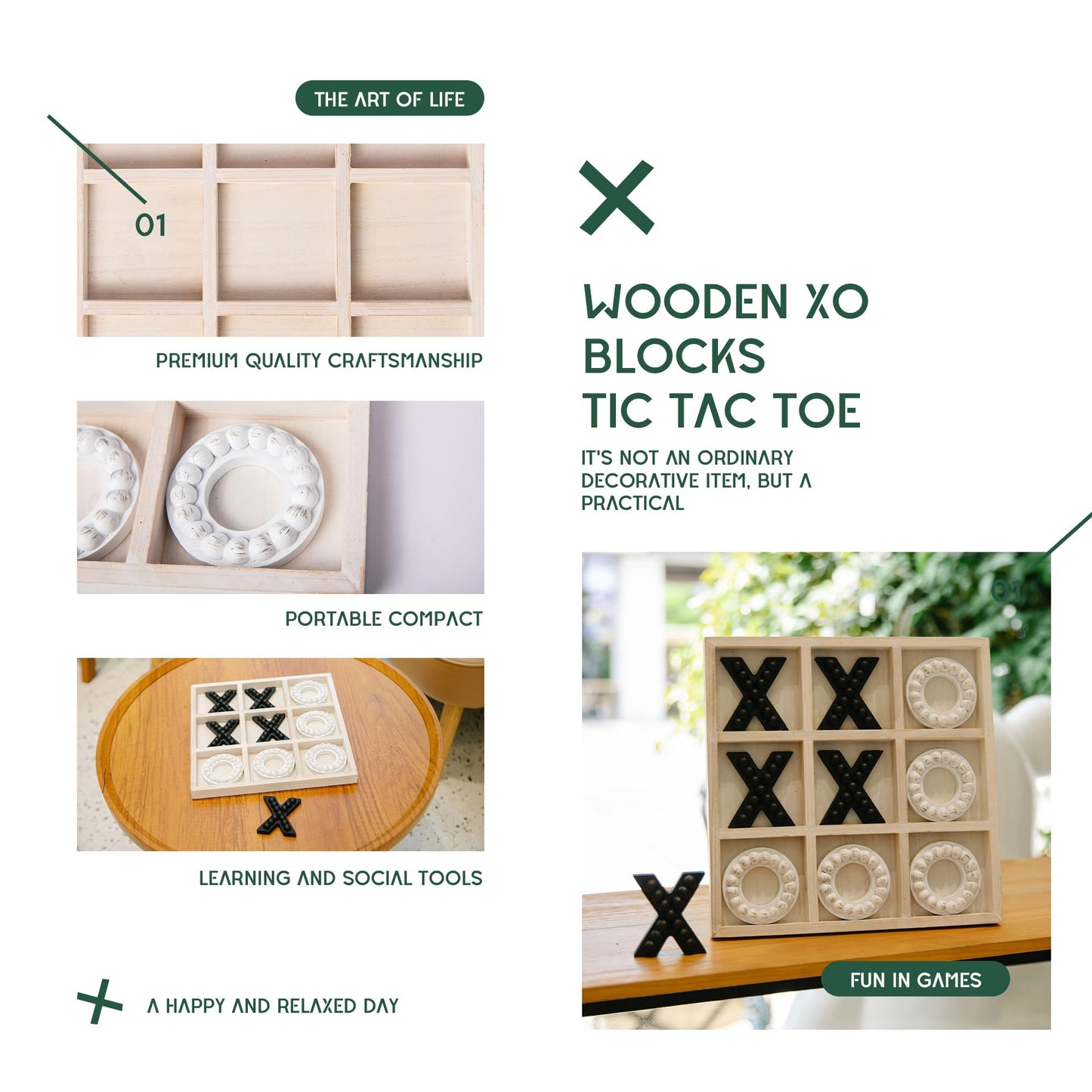 THE ART OF LIFE

01

PREMIUM QUALITY CRAFTSMANSHIP

PORTABLE COMPACT

LEARNING AND SOCIAL TOOLS

A HAPPY AND RELAXED DAY

WOODEN XO BLOCKS TIC TAC TOE

IT'S NOT AN ORDINARY DECORATIVE ITEM, BUT A PRACTICAL

01

FUN IN GAMES