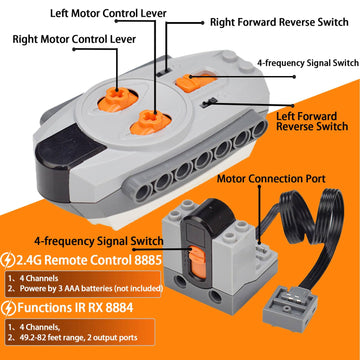 Left Motor Control Lever

Right Forward Reverse Switch

Right Motor Control Lever

4-frequency Signal Switch

Left Forward Reverse Switch

Motor Connection Port

4-frequency Signal Switch

2.4G Remote Control 8885

1、4 Channels
2、Powere by 3 AAA batteries (not included)

Functions IR RX 8884

1、4 Channels,
2、49.2-82 feet range, 2 output ports