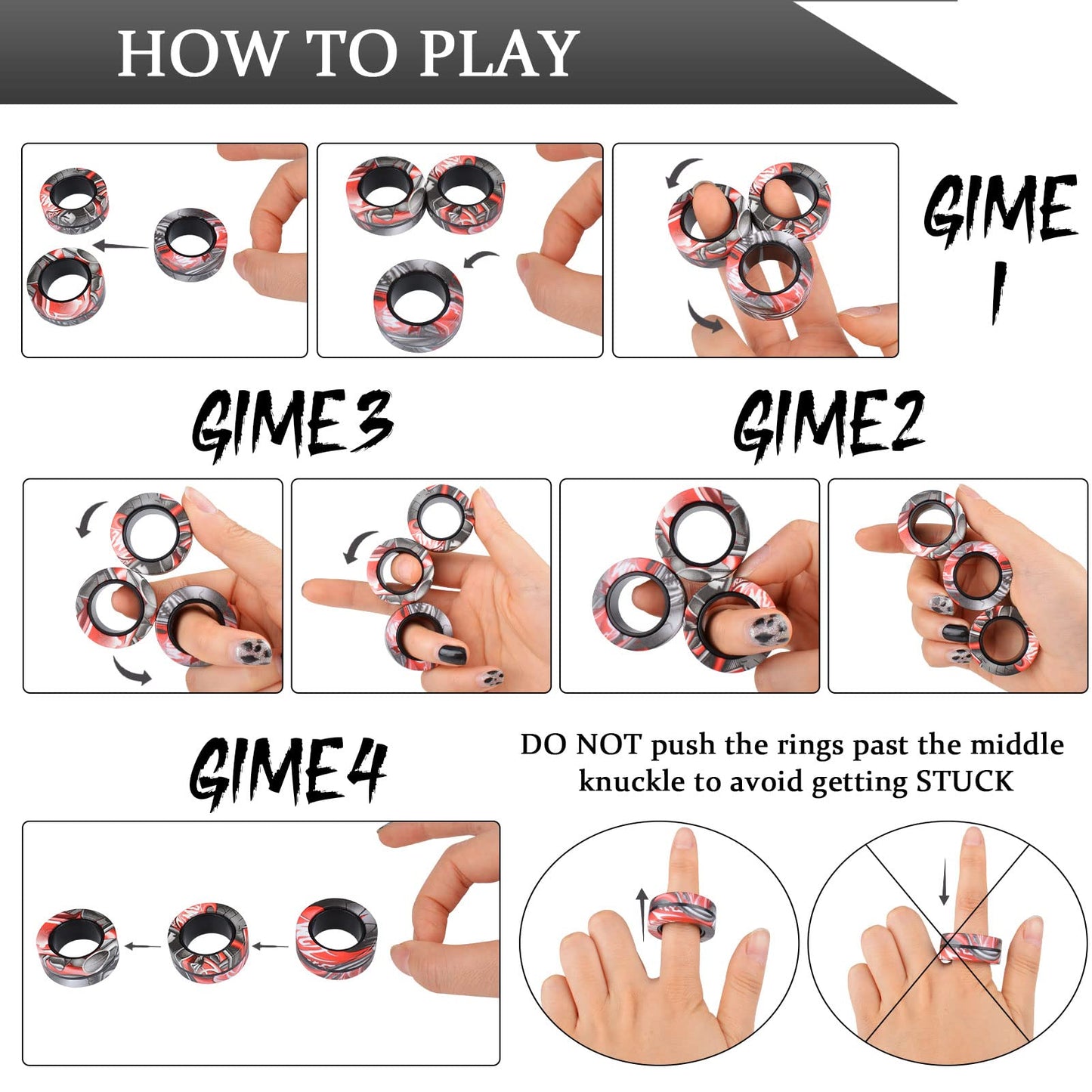 HOW TO PLAY

GIME 1

GIME3

GIME2

GIME4

DO NOT push the rings past the middle knuckle to avoid getting STUCK