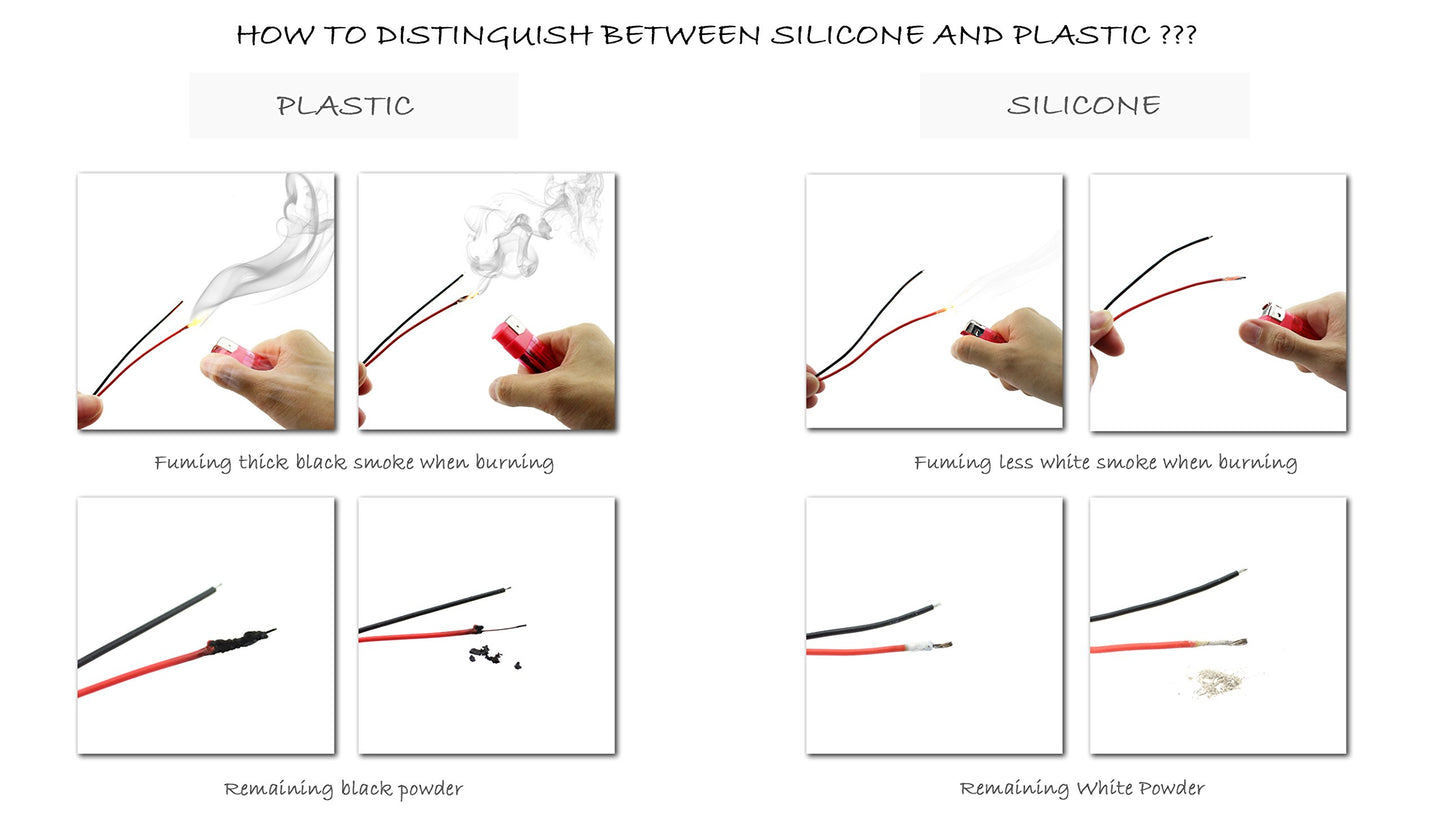 HOW TO DISTINGUISH BETWEEN SILICONE AND PLASTIC ???

PLASTIC

Fuming thick black smoke when burning

Remaining black powder

SILICONE

Fuming less white smoke when burning

Remaining White Powder