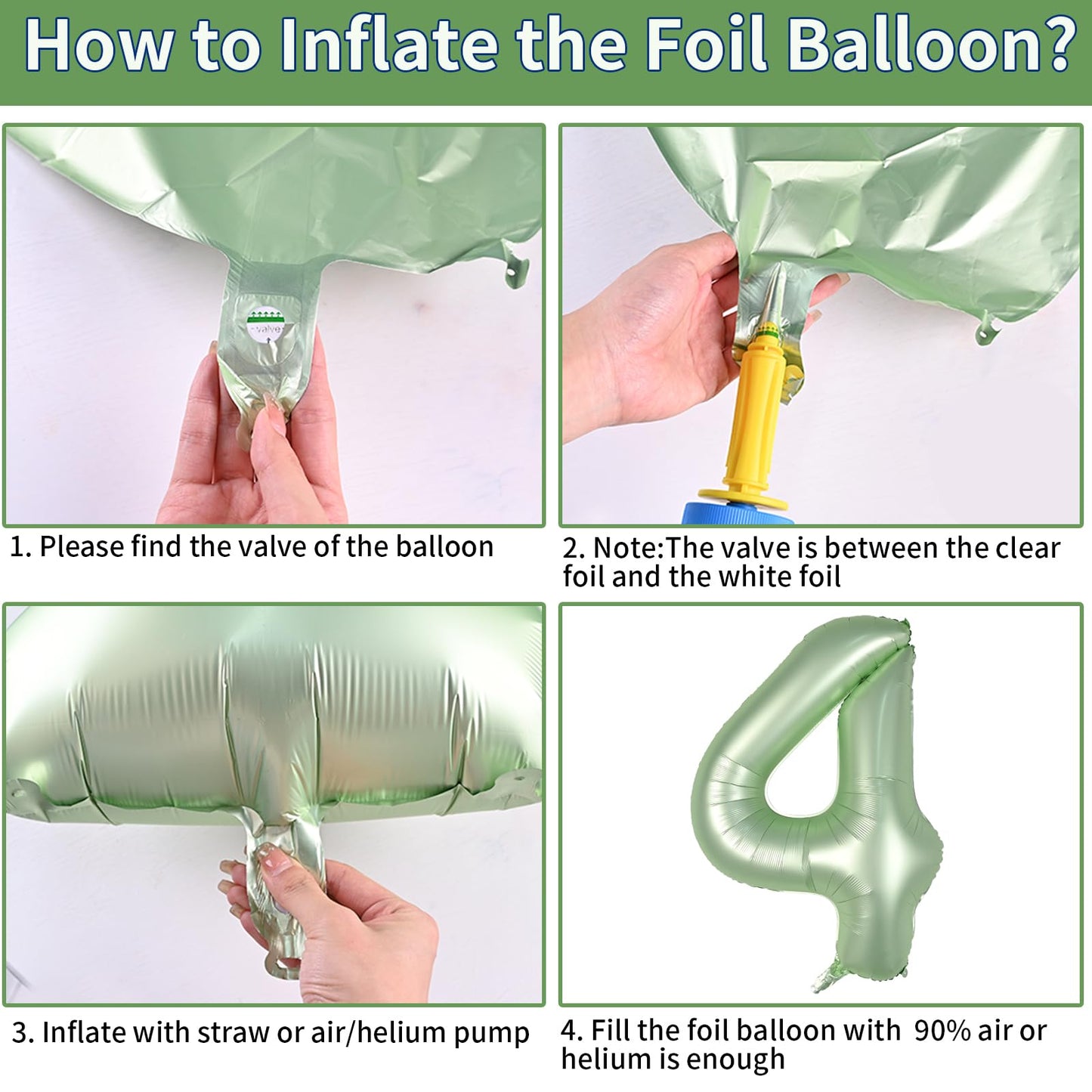 How to Inflate the Foil Balloon?

valve

1. Please find the valve of the balloon

2. Note:The valve is between the clear foil and the white foil

3. Inflate with straw or air/helium pump

4. Fill the foil balloon with 90% air or helium is enough