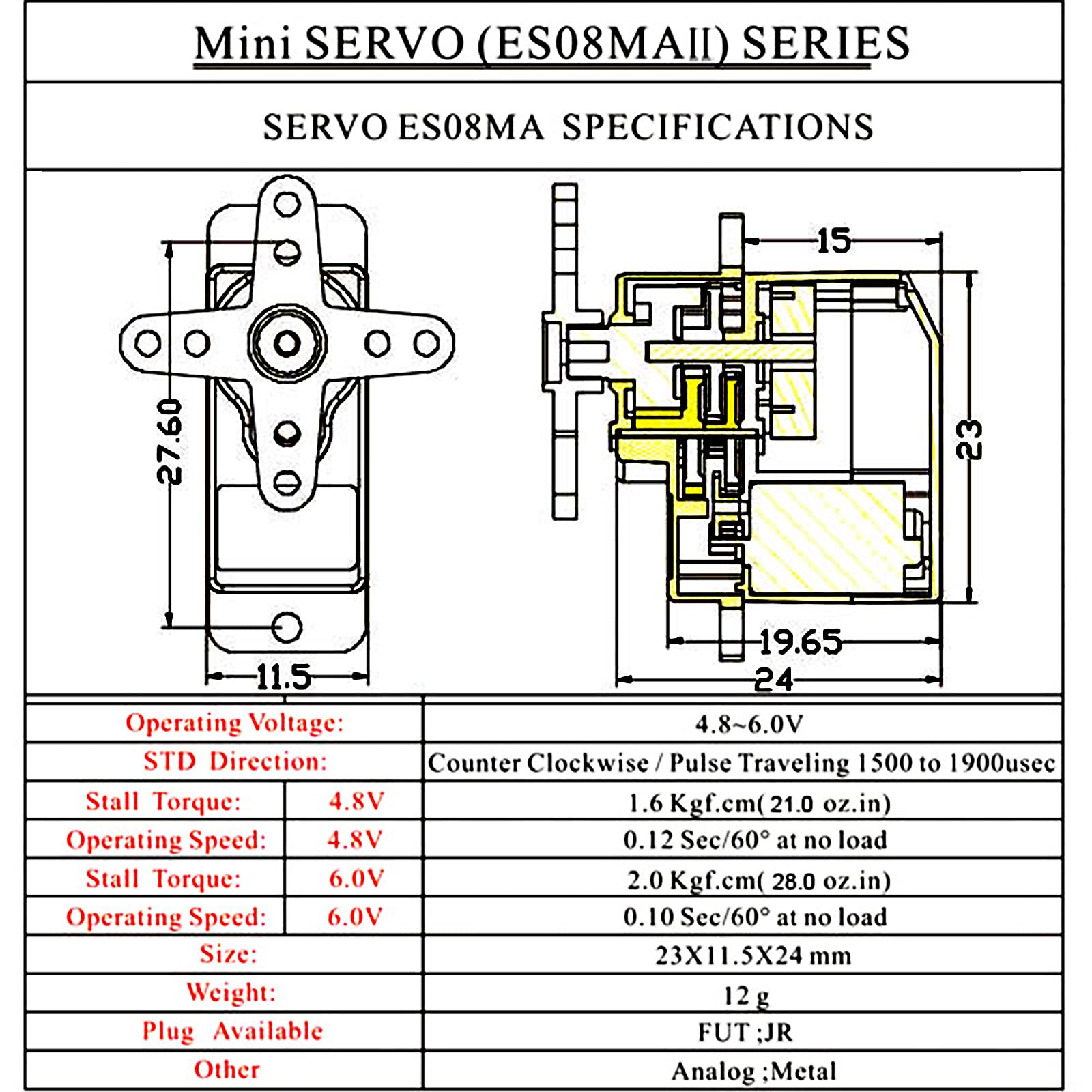 Mini SERVO (ES08MAII) SERIES

SERVO ES08MA SPECIFICATIONS

27.60

11.5

15

23

19.65

24

| Operating Voltage: | | 4.8~6.0V |
|---|---|---|
| STD Direction: | | Counter Clockwise / Pulse Traveling 1500 to 1900usec |
| Stall Torque: | 4.8V | 1.6 Kgf.cm( 21.0 oz.in) |
| Operating Speed: | 4.8V | 0.12 Sec/60° at no load |
| Stall Torque: | 6.0V | 2.0 Kgf.cm( 28.0 oz.in) |
| Operating Speed: | 6.0V | 0.10 Sec/60° at no load |
| Size: | | 23X11.5X24 mm |
| Weight: | | 12 g |
| Plug Available | | FUT ;JR |
| Other | | Analog ;Metal |