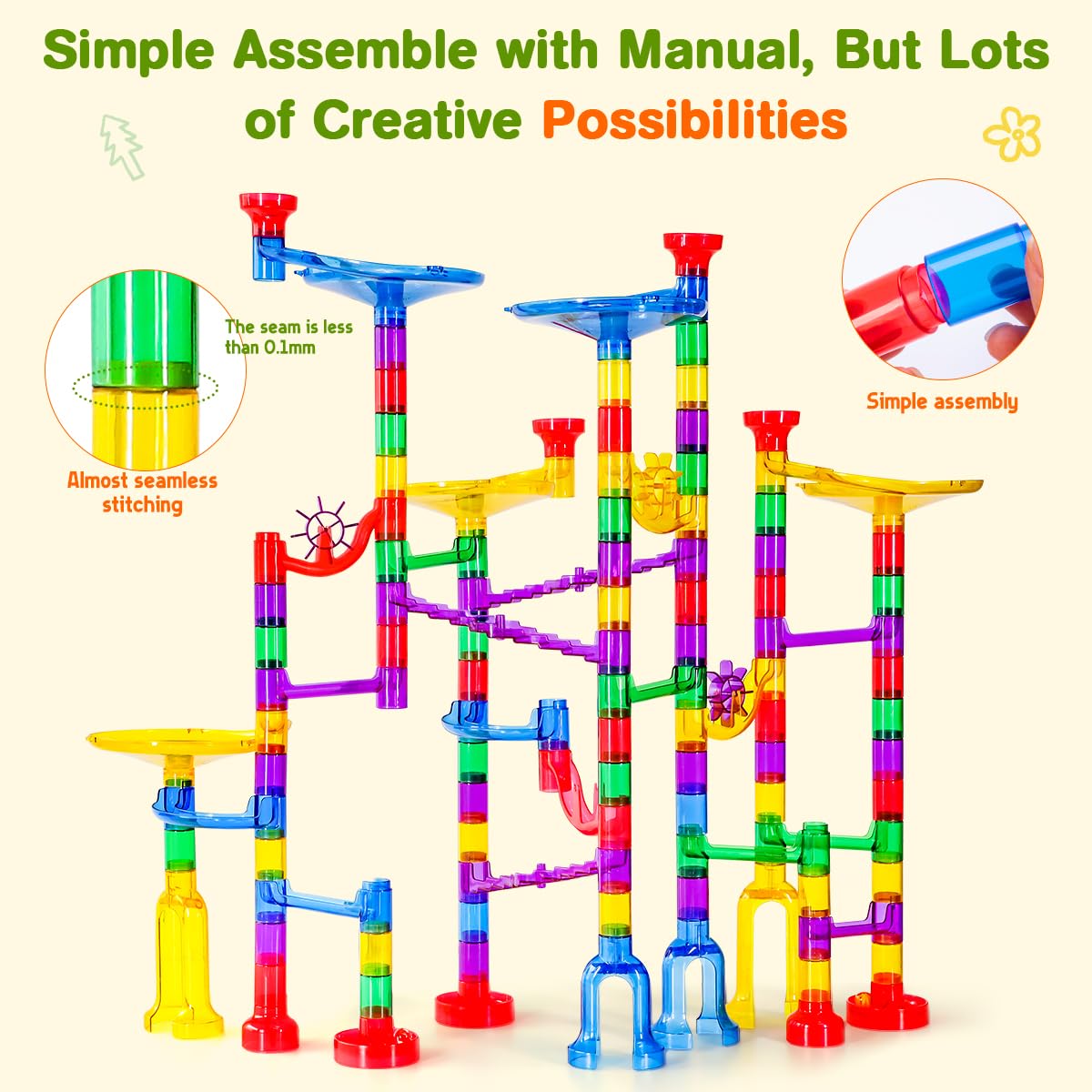 Simple Assemble with Manual, But Lots of Creative Possibilities

The seam is less than 0.1mm

Almost seamless stitching

Simple assembly