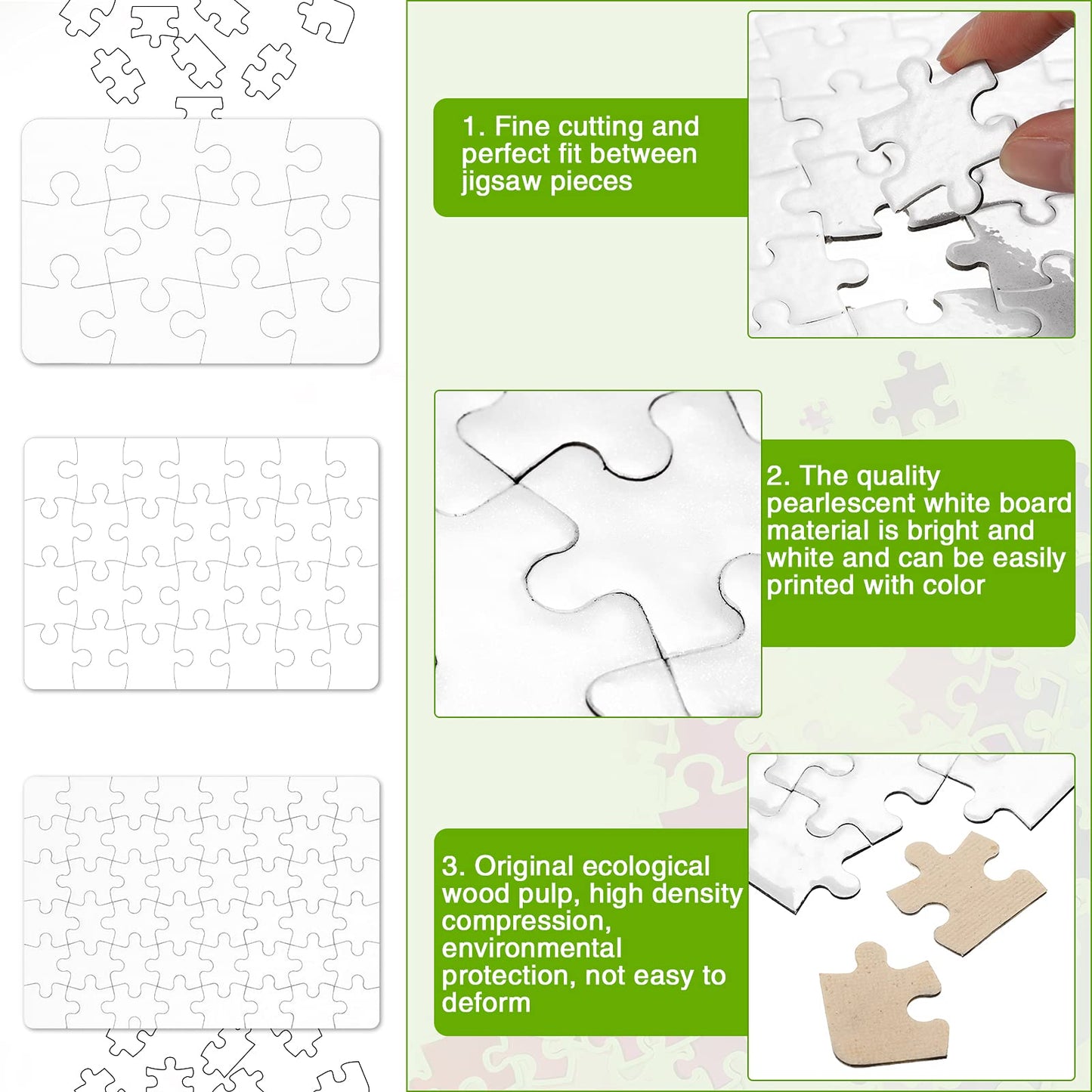 1. Fine cutting and perfect fit between jigsaw pieces

2. The quality pearlescent white board material is bright and white and can be easily printed with color

3. Original ecological wood pulp, high density compression, environmental protection, not easy to deform