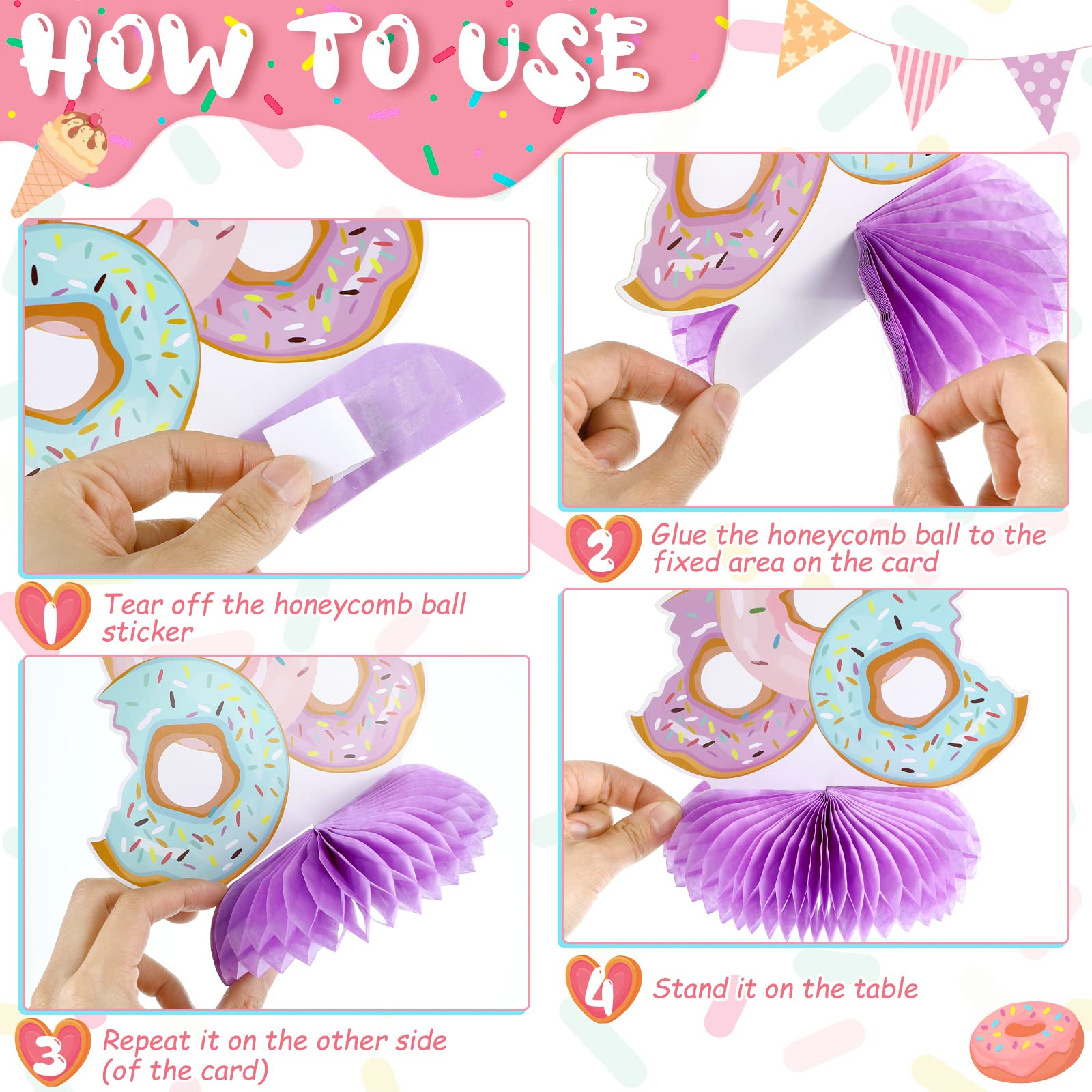 HOW TO USE

1 Tear off the honeycomb ball sticker

2 Glue the honeycomb ball to the fixed area on the card

3 Repeat it on the other side (of the card)

4 Stand it on the table